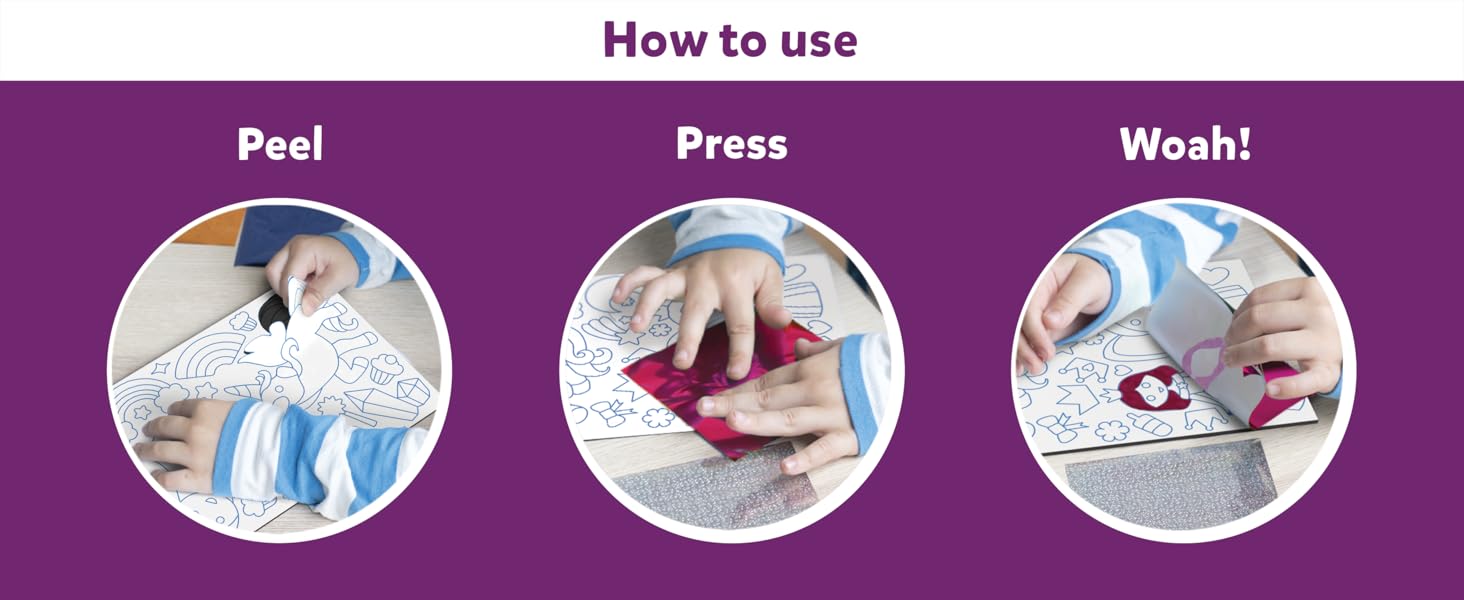 How to use

Peel

Press

Woah!