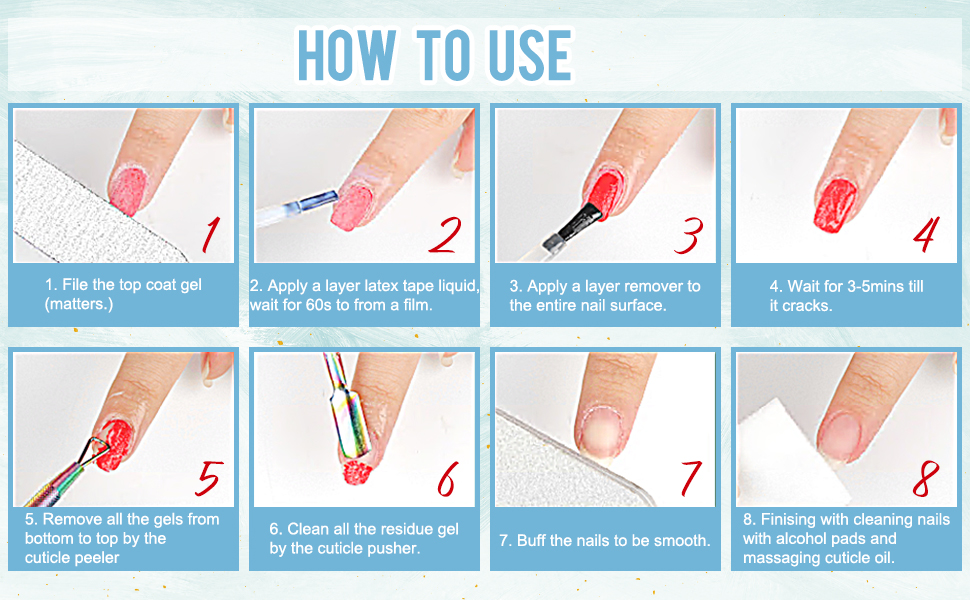 HOW TO USE

1

1. File the top coat gel (matters.)

2

2. Apply a layer latex tape liquid, wait for 60s to from a film.

3

3. Apply a layer remover to the entire nail surface.

4

4. Wait for 3-5mins till it cracks.

5

5. Remove all the gels from bottom to top by the cuticle peeler

6

6. Clean all the residue gel by the cuticle pusher.

7

7. Buff the nails to be smooth.

8

8. Finising with cleaning nails with alcohol pads and massaging cuticle oil.