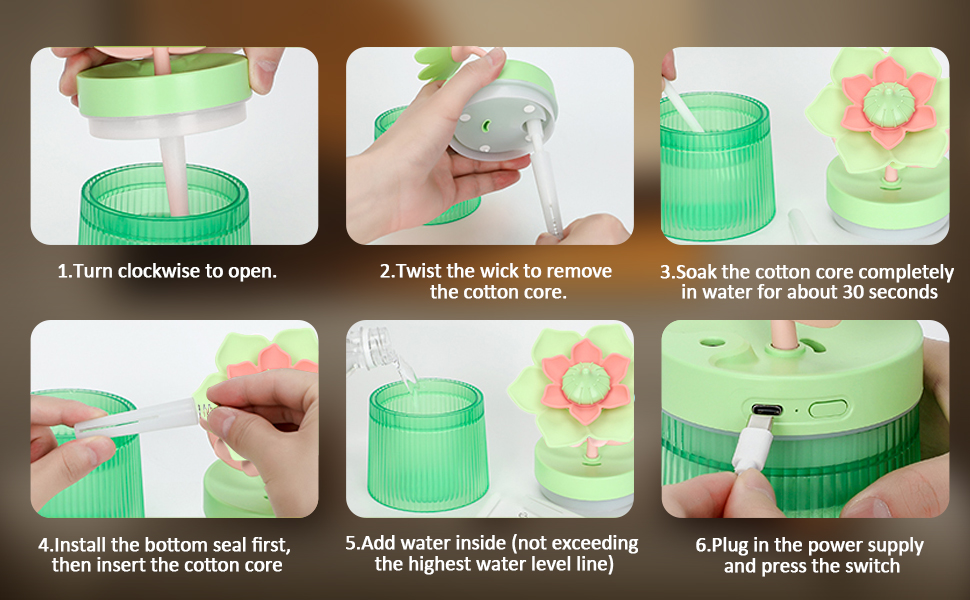 1.Turn clockwise to open.

2.Twist the wick to remove the cotton core.

3.Soak the cotton core completely in water for about 30 seconds

4.Install the bottom seal first, then insert the cotton core

5.Add water inside (not exceeding the highest water level line)

6.Plug in the power supply and press the switch