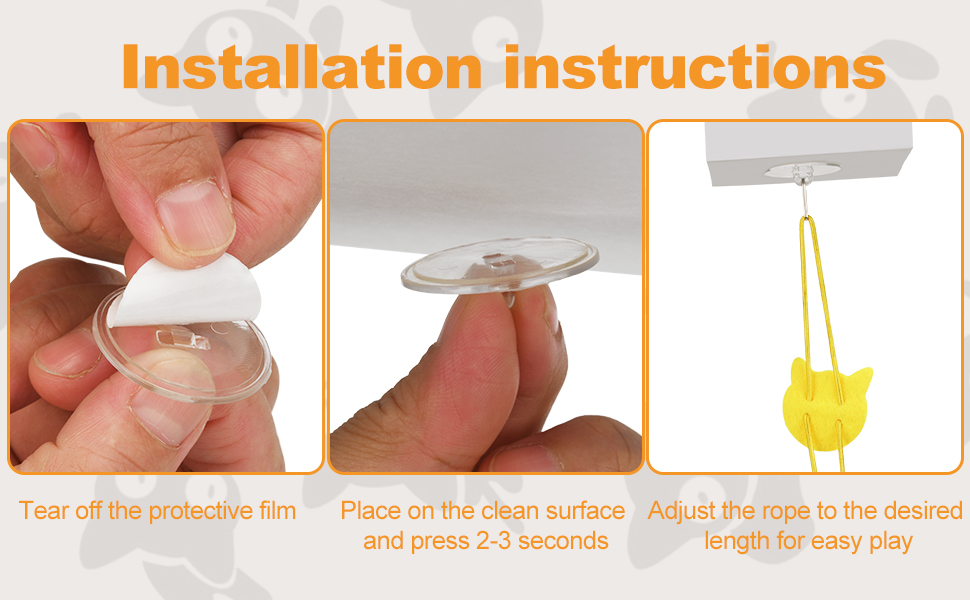 Installation instructions

Tear off the protective film

Place on the clean surface and press 2-3 seconds

Adjust the rope to the desired length for easy play