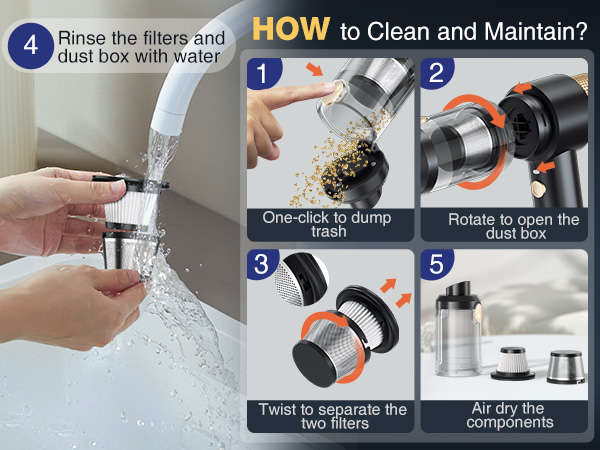 4 Rinse the filters and dust box with water

HOW to Clean and Maintain?

1
One-click to dump trash

2
Rotate to open the dust box

3
Twist to separate the two filters

5
Air dry the components