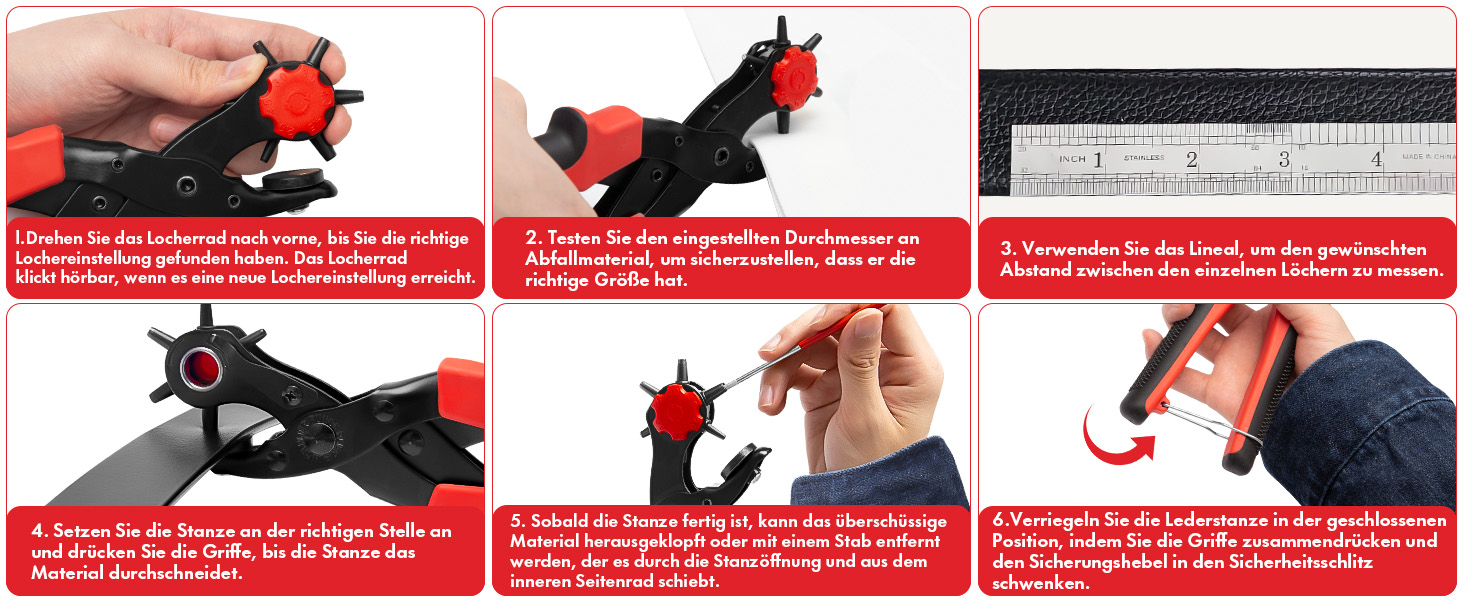 1.Drehen Sie das Locherrad nach vorne, bis Sie die richtige Lochereinstellung gefunden haben. Das Locherrad klickt hörbar, wenn es eine neue Lochereinstellung erreicht.

2. Testen Sie den eingestellten Durchmesser an Abfallmaterial, um sicherzustellen, dass er die richtige Größe hat.

INCH 1 STAINLESS 2 3 4 MADE IN CHINA

3. Verwenden Sie das Lineal, um den gewünschten Abstand zwischen den einzelnen Löchern zu messen.

4. Setzen Sie die Stanze an der richtigen Stelle an und drücken Sie die Griffe, bis die Stanze das Material durchschneidet.

5. Sobald die Stanze fertig ist, kann das überschüssige Material herausgeklopft oder mit einem Stab entfernt werden, der es durch die Stanzöffnung und aus dem inneren Seitenrad schiebt.

6.Verriegeln Sie die Lederstanze in der geschlossenen Position, indem Sie die Griffe zusammendrücken und den Sicherungshebel in den Sicherheitsschlitz schwenken.