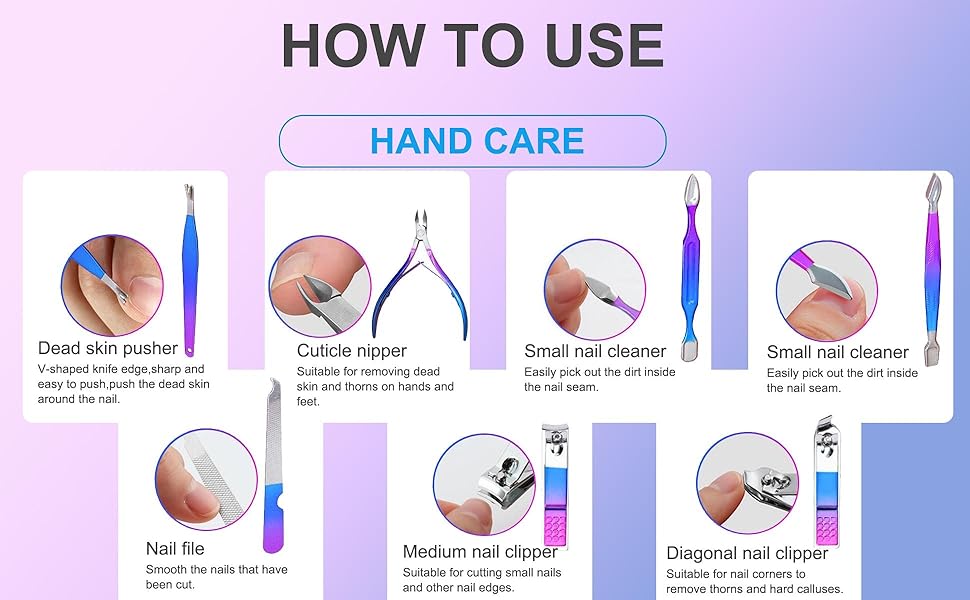 HOW TO USE

HAND CARE

Dead skin pusher
V-shaped knife edge,sharp and easy to push,push the dead skin around the nail.

Cuticle nipper
Suitable for removing dead skin and thorns on hands and feet.

Small nail cleaner
Easily pick out the dirt inside the nail seam.

Small nail cleaner
Easily pick out the dirt inside the nail seam.

Nail file
Smooth the nails that have been cut.

Medium nail clipper
Suitable for cutting small nails and other nail edges.

Diagonal nail clipper
Suitable for nail corners to remove thorns and hard calluses.