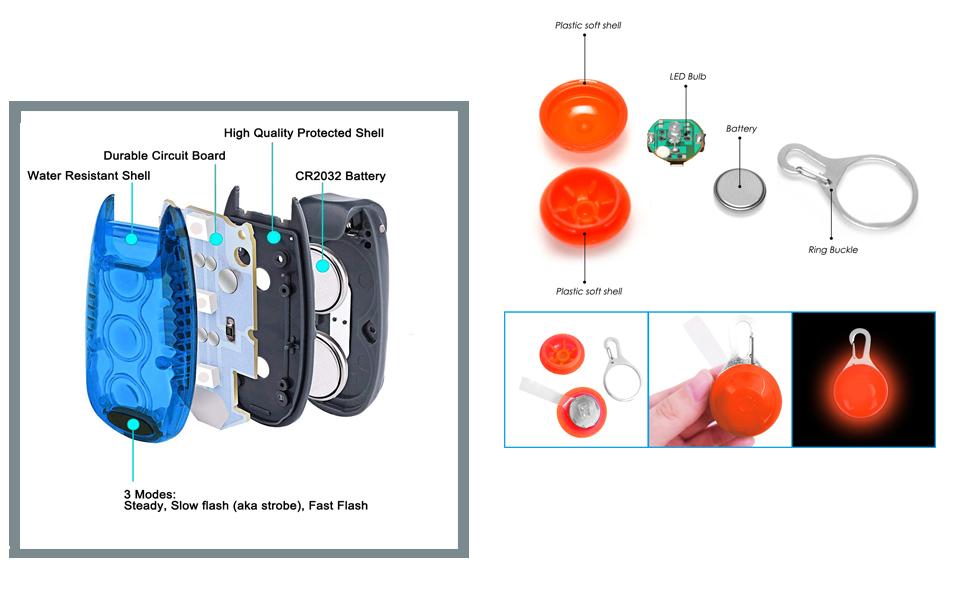 High Quality Protected Shell

Durable Circuit Board

Water Resistant Shell

CR2032 Battery

3 Modes:
Steady, Slow flash (aka strobe), Fast Flash

Plastic soft shell

LED Bulb

Battery

Ring Buckle

Plastic soft shell