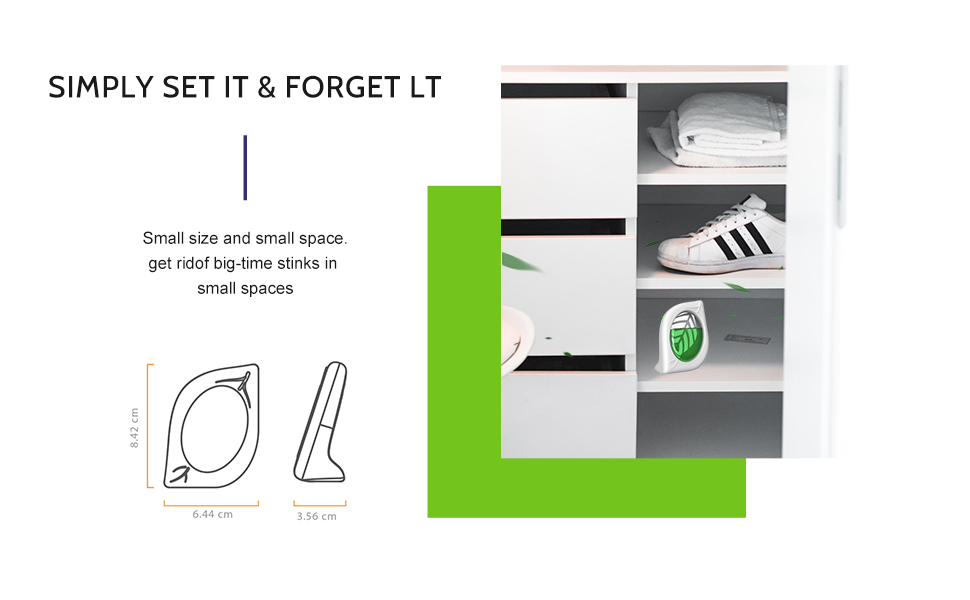 SIMPLY SET IT & FORGET LT

Small size and small space. get ridof big-time stinks in small spaces

8.42 cm

6.44 cm

3.56 cm