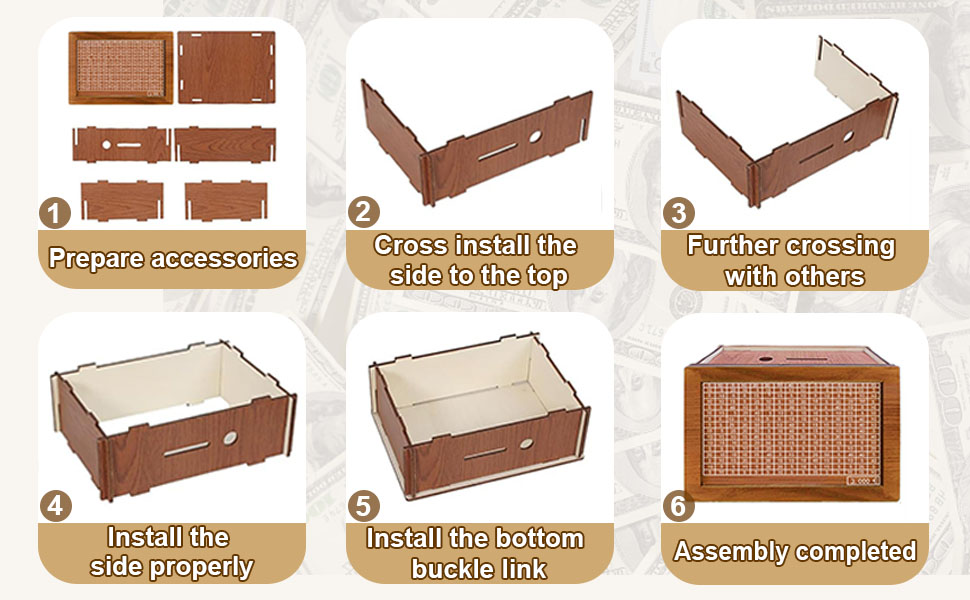 1
Prepare accessories

2
Cross install the side to the top

3
Further crossing with others

4
Install the side properly

5
Install the bottom buckle link

6
Assembly completed