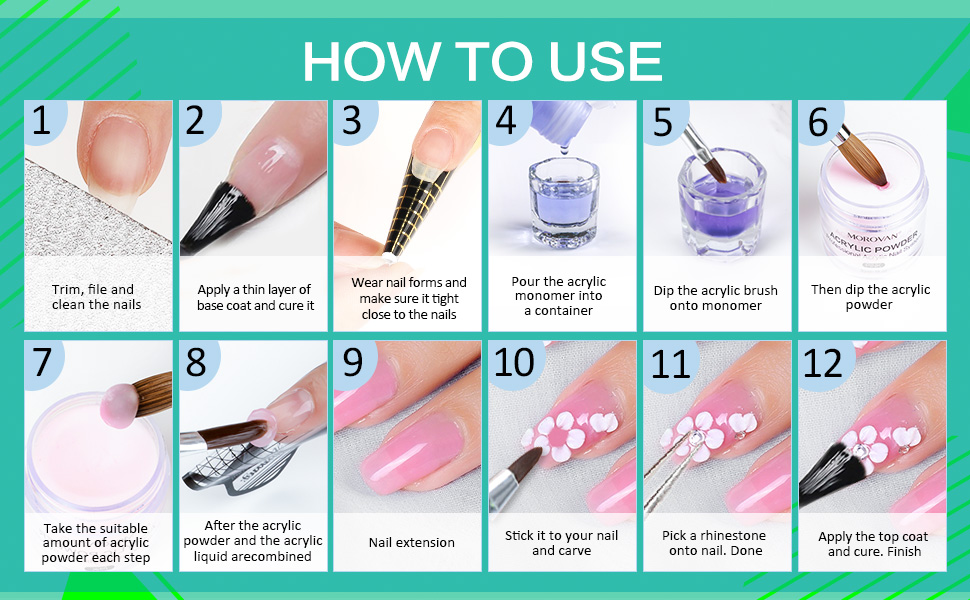 HOW TO USE

1
Trim, file and clean the nails

2
Apply a thin layer of base coat and cure it

3
Wear nail forms and make sure it tight close to the nails

4
Pour the acrylic monomer into a container

5
Dip the acrylic brush onto monomer

6
MOROVAN
ACRYLIC POWDER
Then dip the acrylic powder

7
Take the suitable amount of acrylic powder each step

8
After the acrylic powder and the acrylic liquid arecombined

9
Nail extension

10
Stick it to your nail and carve

11
Pick a rhinestone onto nail. Done

12
Apply the top coat and cure. Finish