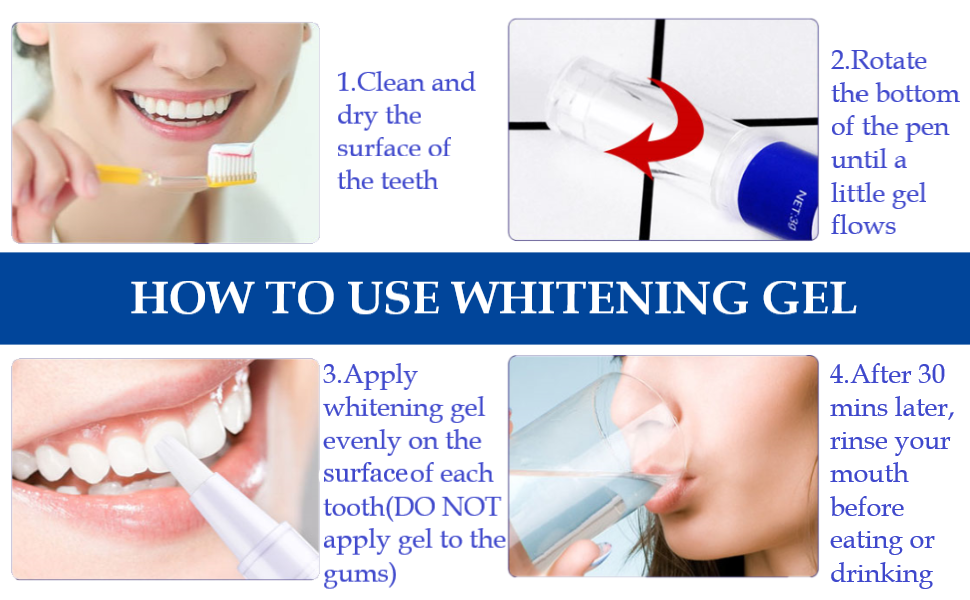 1.Clean and dry the surface of the teeth

NET:30

2.Rotate the bottom of the pen until a little gel flows

HOW TO USE WHITENING GEL

3.Apply whitening gel evenly on the surfaceof each tooth(DO NOT apply gel to the gums)

4.After 30 mins later, rinse your mouth before eating or drinking