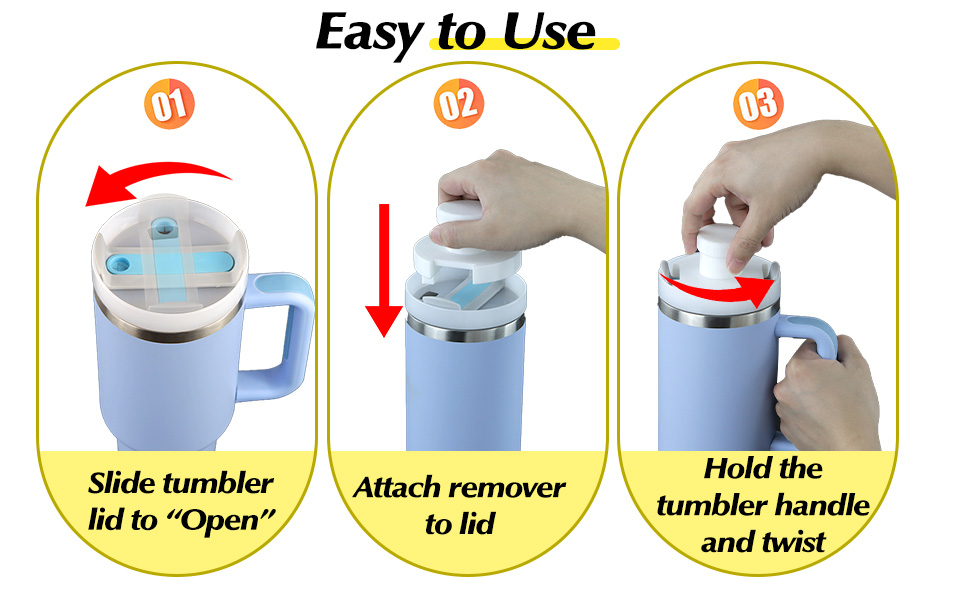 Easy to Use

01

Slide tumbler lid to “Open”

02

Attach remover to lid

03

Hold the tumbler handle and twist