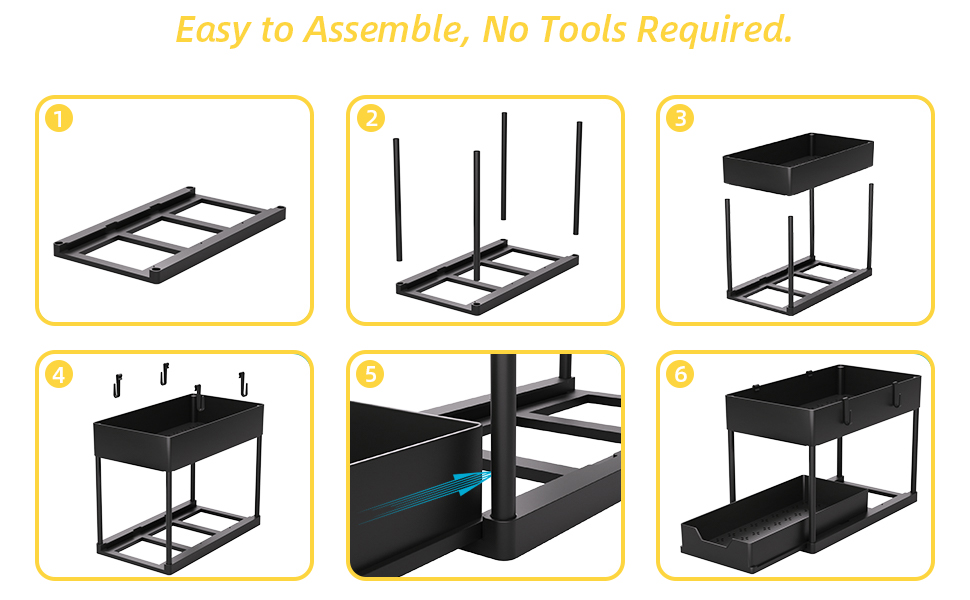 Easy to Assemble, No Tools Required.

1

2

3

4

5

6