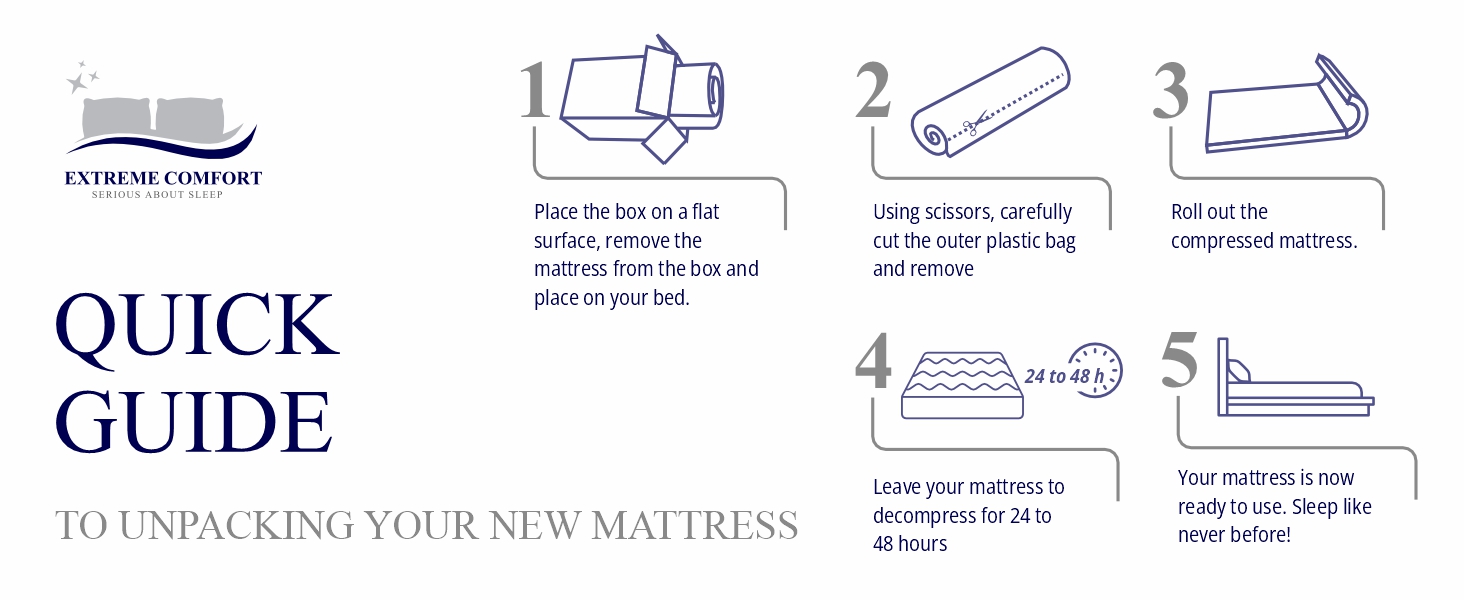 EXTREME COMFORT
SERIOUS ABOUT SLEEP

QUICK GUIDE

TO UNPACKING YOUR NEW MATTRESS

1

Place the box on a flat surface, remove the mattress from the box and place on your bed.

2

Using scissors, carefully cut the outer plastic bag and remove

3

Roll out the compressed mattress.

4

24 to 48 h

Leave your mattress to decompress for 24 to 48 hours

5

Your mattress is now ready to use. Sleep like never before!