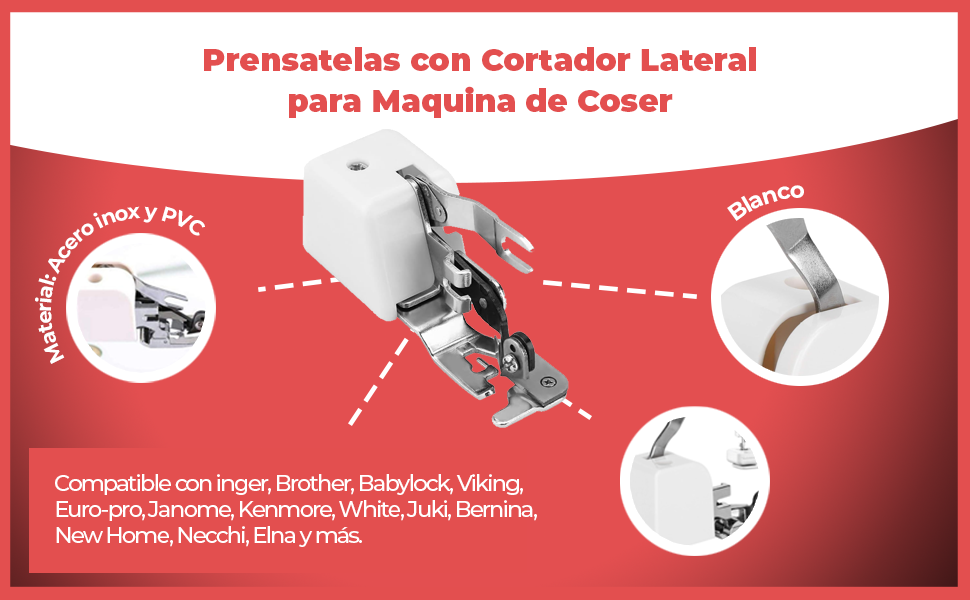 Prensatelas con Cortador Lateral para Maquina de Coser

Material: Acero inox y PVC

Blanco

Compatible con inger, Brother, Babylock, Viking, Euro-pro, Janome, Kenmore, White, Juki, Bernina, New Home, Necchi, Elna y más.