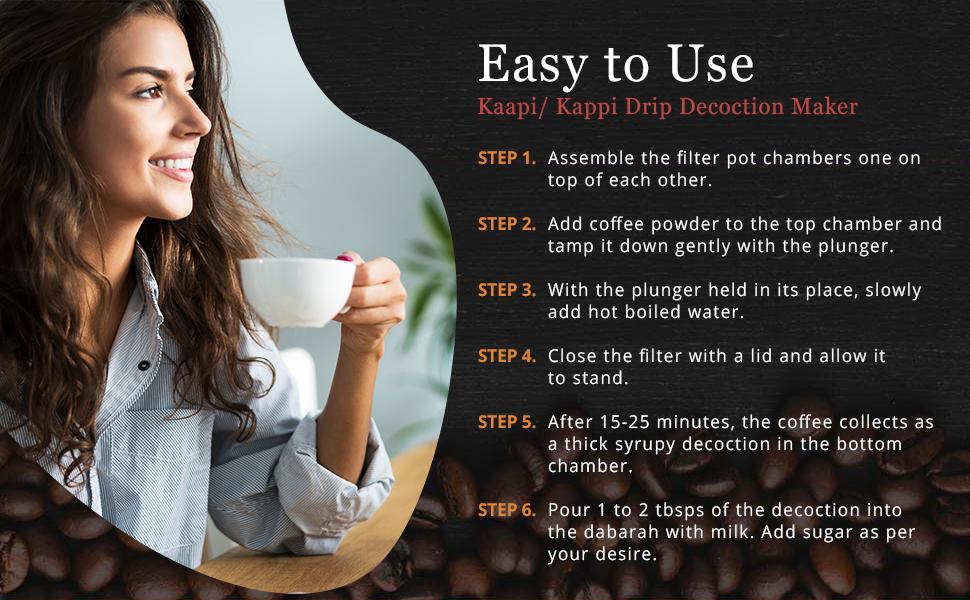 Easy to Use
Kaapi/ Kappi Drip Decoction Maker

STEP 1. Assemble the filter pot chambers one on top of each other.

STEP 2. Add coffee powder to the top chamber and tamp it down gently with the plunger.

STEP 3. With the plunger held in its place, slowly add hot boiled water.

STEP 4. Close the filter with a lid and allow it to stand.

STEP 5. After 15-25 minutes, the coffee collects as a thick syrupy decoction in the bottom chamber.

STEP 6. Pour 1 to 2 tbsps of the decoction into the dabarah with milk. Add sugar as per your desire.