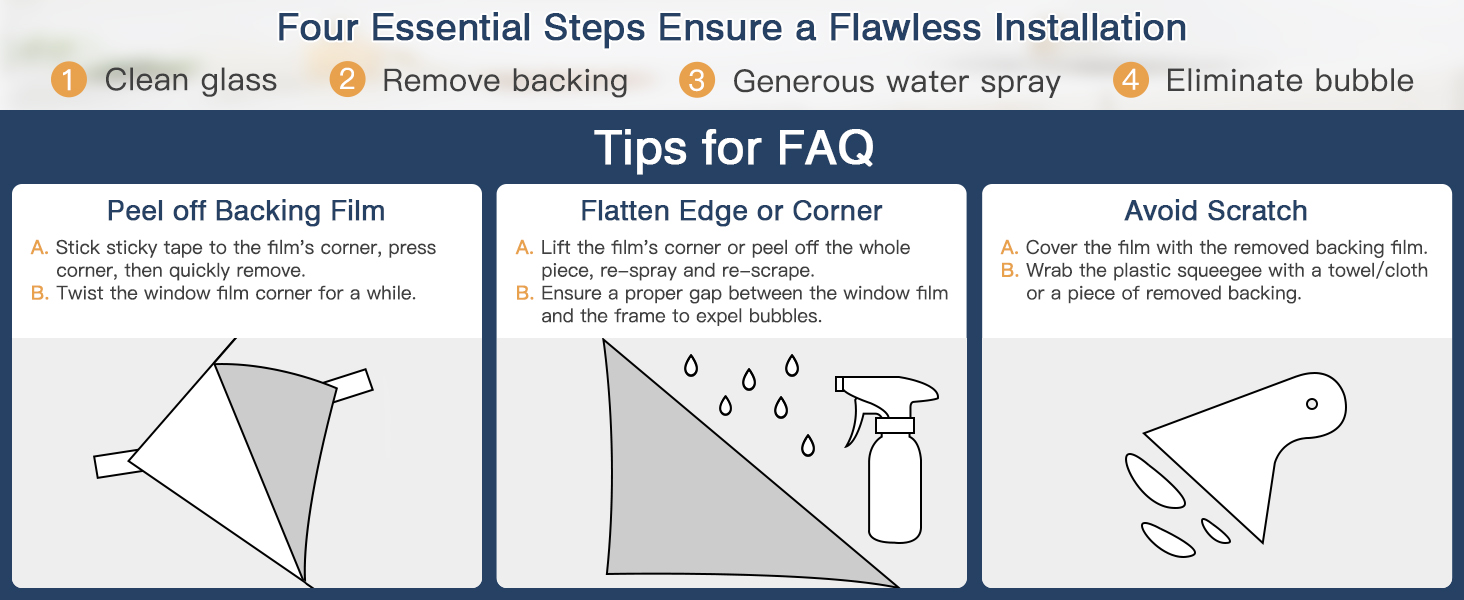 Four Essential Steps Ensure a Flawless Installation

1 Clean glass 2 Remove backing 3 Generous water spray 4 Eliminate bubble

Tips for FAQ

Peel off Backing Film

A. Stick sticky tape to the film's corner, press corner, then quickly remove.
B. Twist the window film corner for a while.

Flatten Edge or Corner

A. Lift the film's corner or peel off the whole piece, re-spray and re-scrape.
B. Ensure a proper gap between the window film and the frame to expel bubbles.

Avoid Scratch

A. Cover the film with the removed backing film.
B. Wrab the plastic squeegee with a towel/cloth or a piece of removed backing.