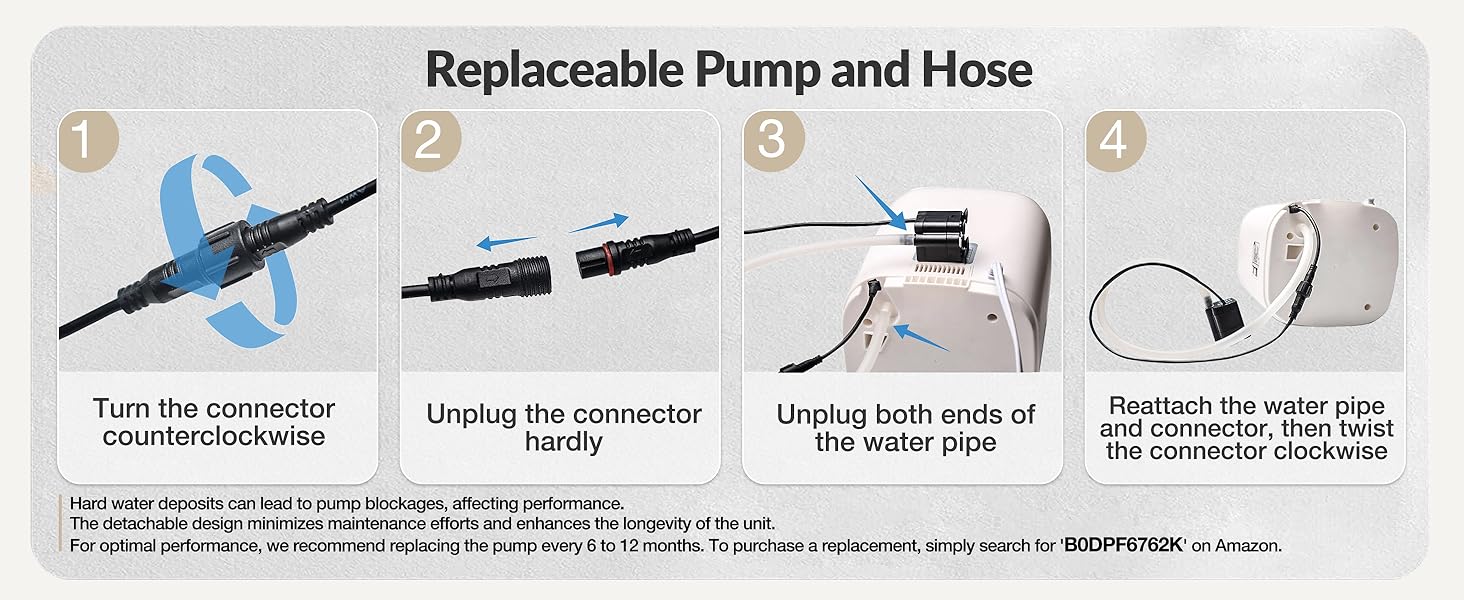 Replaceable Pump and Hose

1

Turn the connector counterclockwise

2

Unplug the connector hardly

3

Unplug both ends of the water pipe

4

Reattach the water pipe and connector, then twist the connector clockwise

Hard water deposits can lead to pump blockages, affecting performance.
The detachable design minimizes maintenance efforts and enhances the longevity of the unit.
For optimal performance, we recommend replacing the pump every 6 to 12 months. To purchase a replacement, simply search for 'B0DPF6762K' on Amazon.