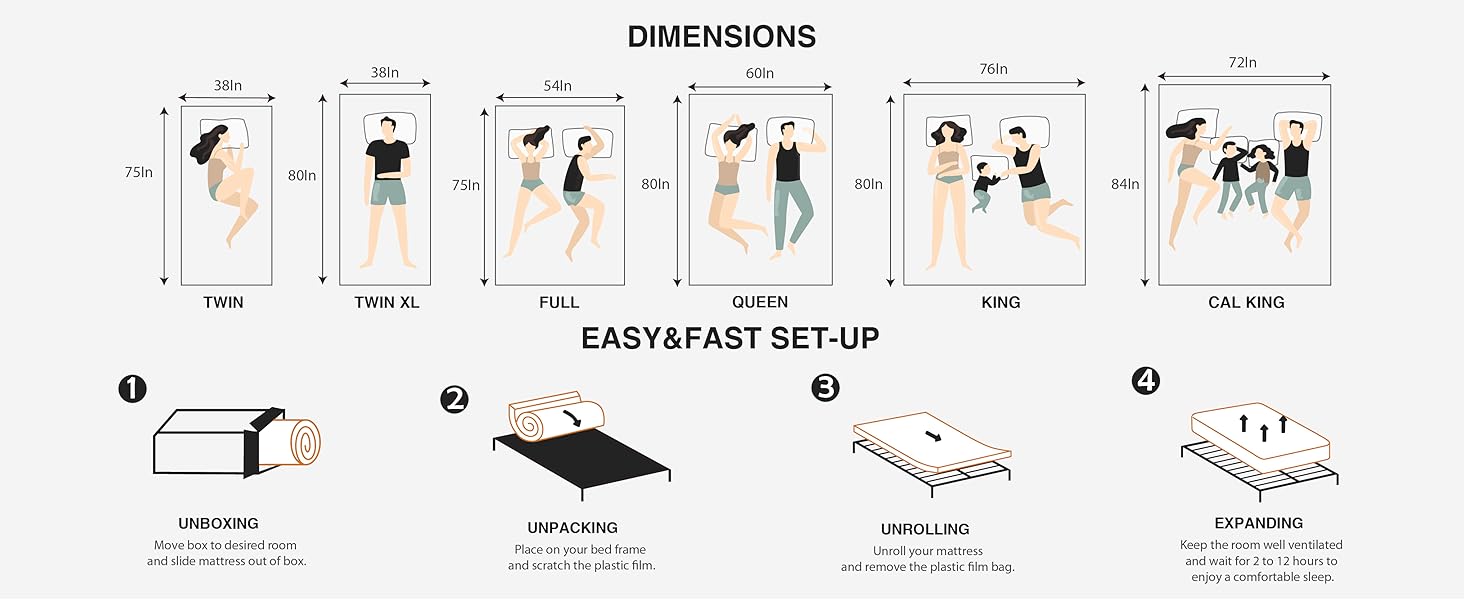 DIMENSIONS

38In
75In
TWIN

38In
80In
TWIN XL

54In
75In
FULL

60In
80In
QUEEN

76In
80In
KING

72In
84In
CAL KING

EASY&FAST SET-UP

1
UNBOXING
Move box to desired room and slide mattress out of box.

2
UNPACKING
Place on your bed frame and scratch the plastic film.

3
UNROLLING
Unroll your mattress and remove the plastic film bag.

4
EXPANDING
Keep the room well ventilated and wait for 2 to 12 hours to enjoy a comfortable sleep.