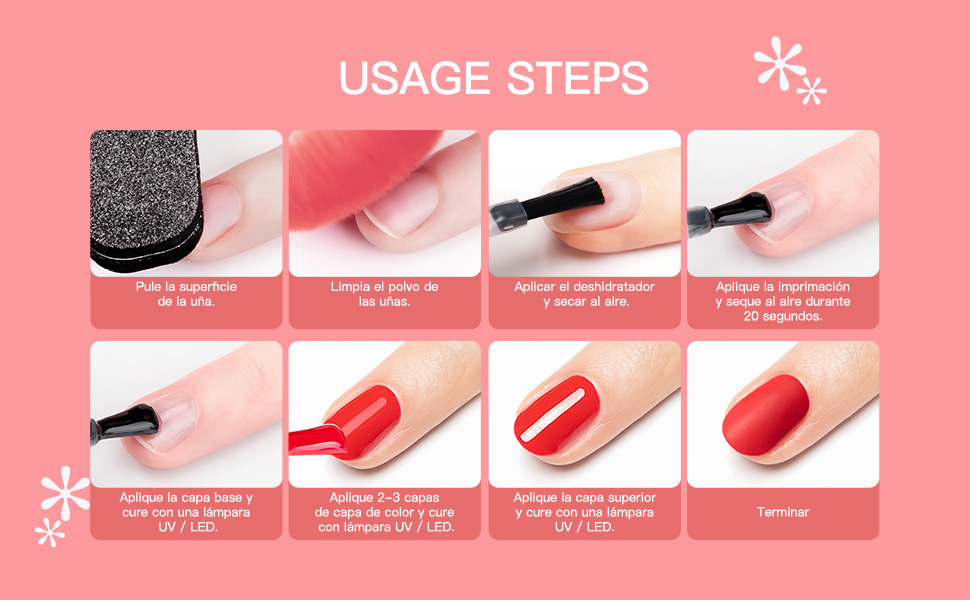 USAGE STEPS

Pule la superficie de la uña.

Limpia el polvo de las uñas.

Aplicar el deshidratador y secar al aire.

Aplique la imprimación y seque al aire durante 20 segundos.

Aplique la capa base y cure con una lámpara UV / LED.

Aplique 2-3 capas de capa de color y cure con lámpara UV / LED.

Aplique la capa superior y cure con una lámpara UV / LED.

Terminar