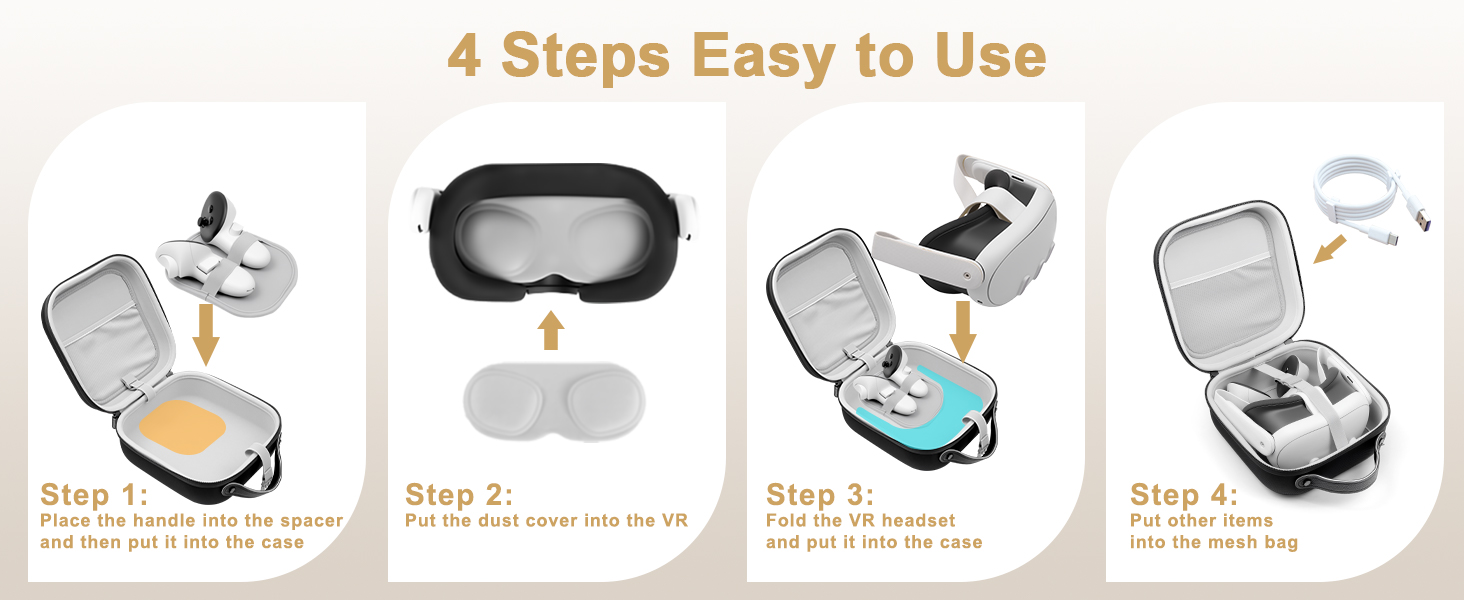 4 Steps Easy to Use

Step 1:
Place the handle into the spacer and then put it into the case

Step 2:
Put the dust cover into the VR

Step 3:
Fold the VR headset and put it into the case

Step 4:
Put other items into the mesh bag