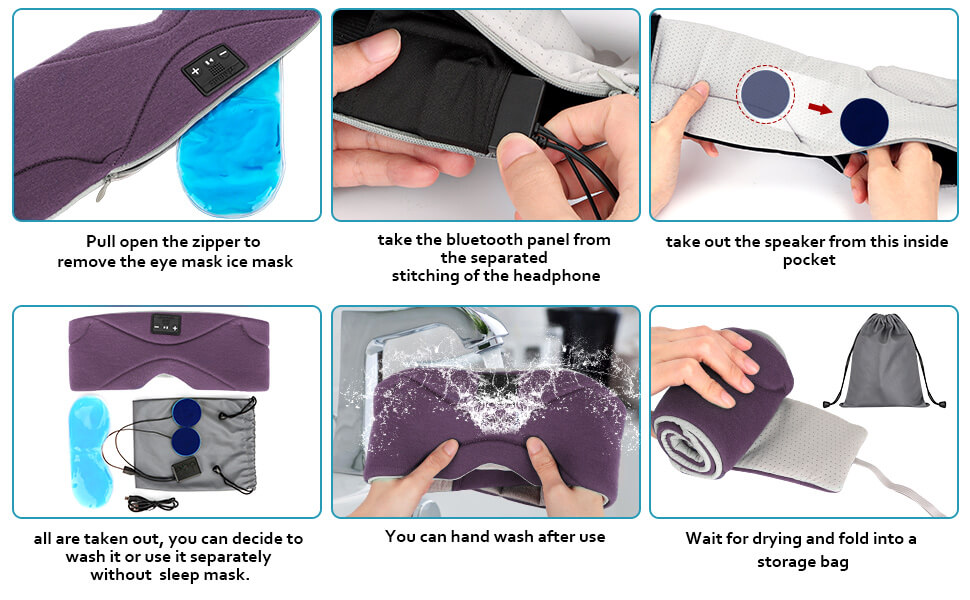 Pull open the zipper to remove the eye mask ice mask

take the bluetooth panel from the separated stitching of the headphone

take out the speaker from this inside pocket

all are taken out, you can decide to wash it or use it separately without sleep mask.

You can hand wash after use

Wait for drying and fold into a storage bag