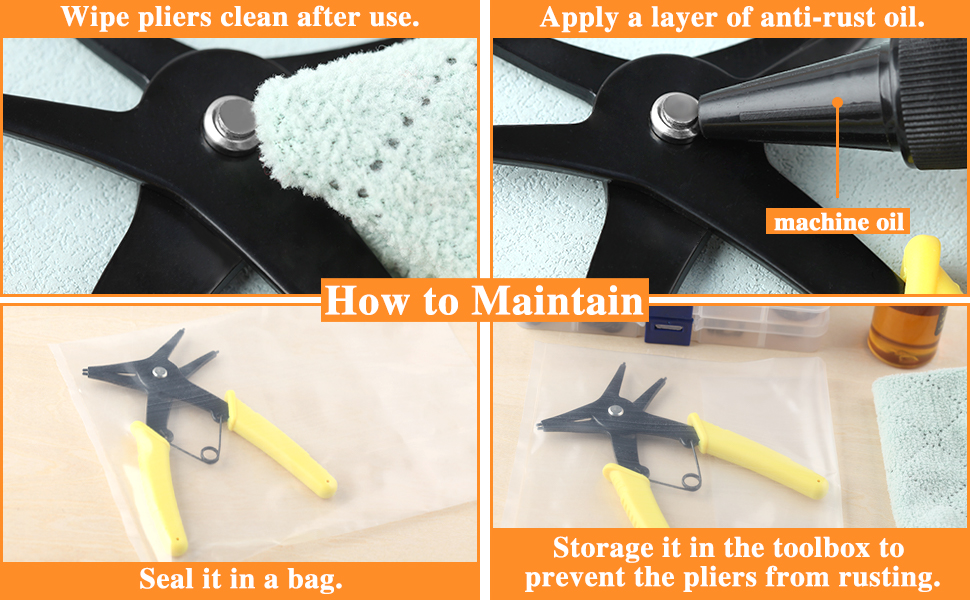 Wipe pliers clean after use.

Apply a layer of anti-rust oil.

machine oil

How to Maintain

Seal it in a bag.

Storage it in the toolbox to prevent the pliers from rusting.