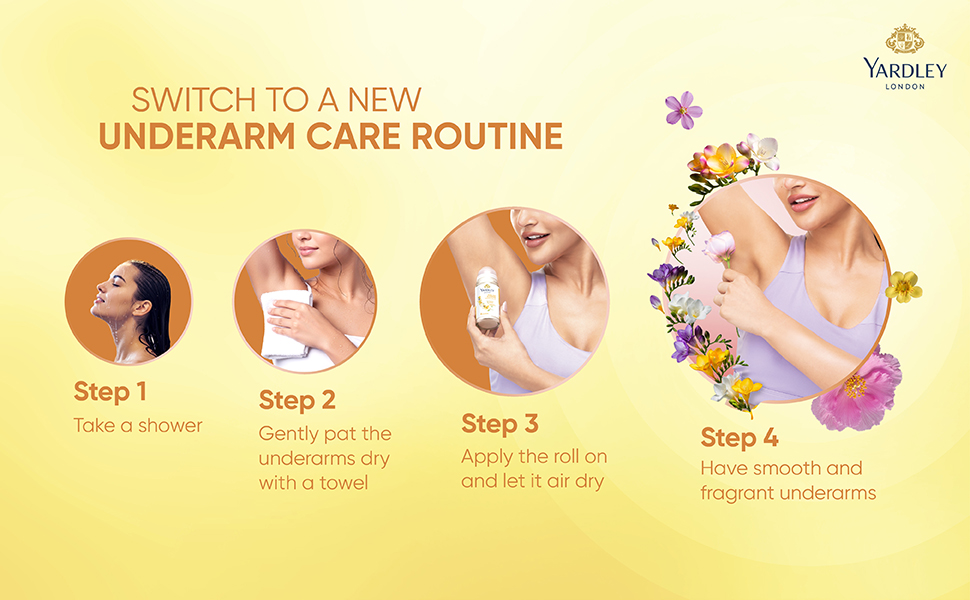 YARDLEY
LONDON

SWITCH TO A NEW
UNDERARM CARE ROUTINE

Step 1
Take a shower

Step 2
Gently pat the underarms dry with a towel

Step 3
Apply the roll on and let it air dry

Step 4
Have smooth and fragrant underarms