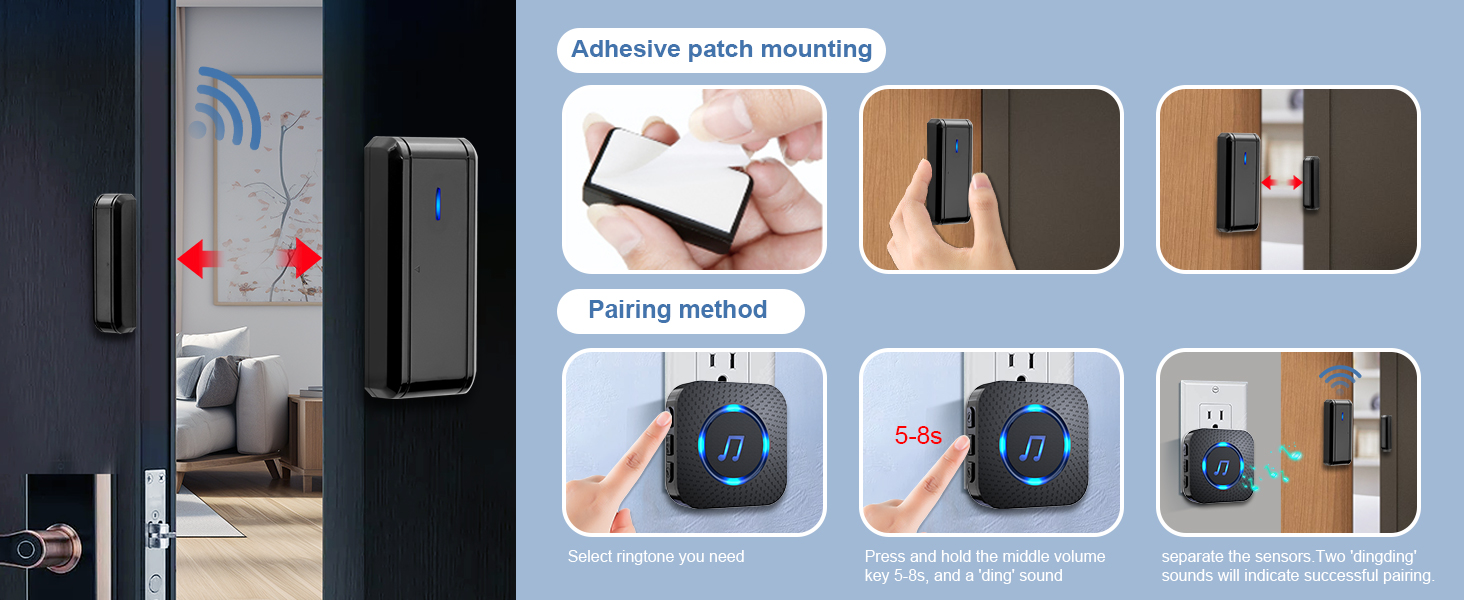 Adhesive patch mounting

Pairing method

5-8s

Select ringtone you need

Press and hold the middle volume key 5-8s, and a 'ding' sound

separate the sensors.Two 'dingding' sounds will indicate successful pairing.