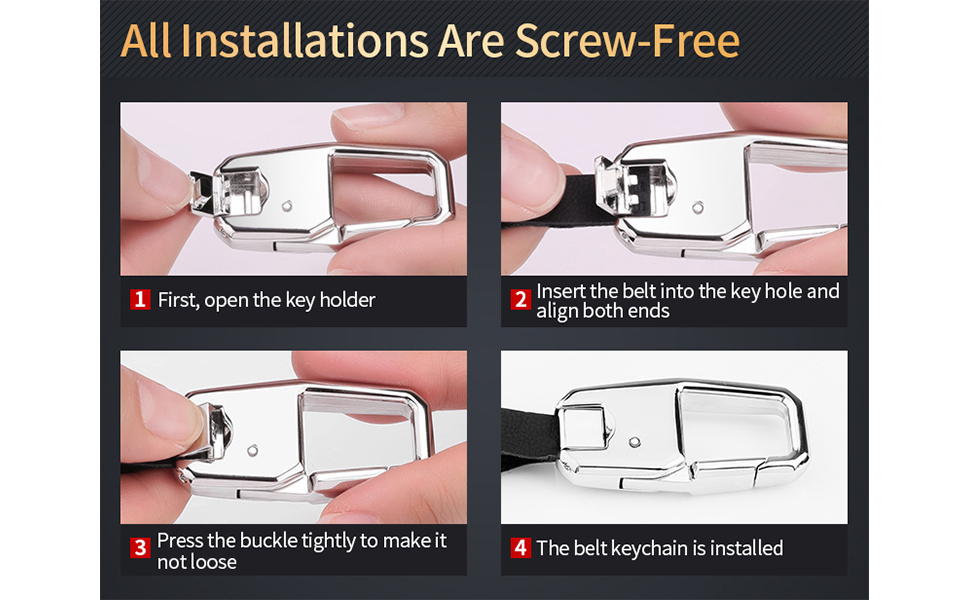 All Installations Are Screw-Free

1 First, open the key holder

2 Insert the belt into the key hole and align both ends

3 Press the buckle tightly to make it not loose

4 The belt keychain is installed