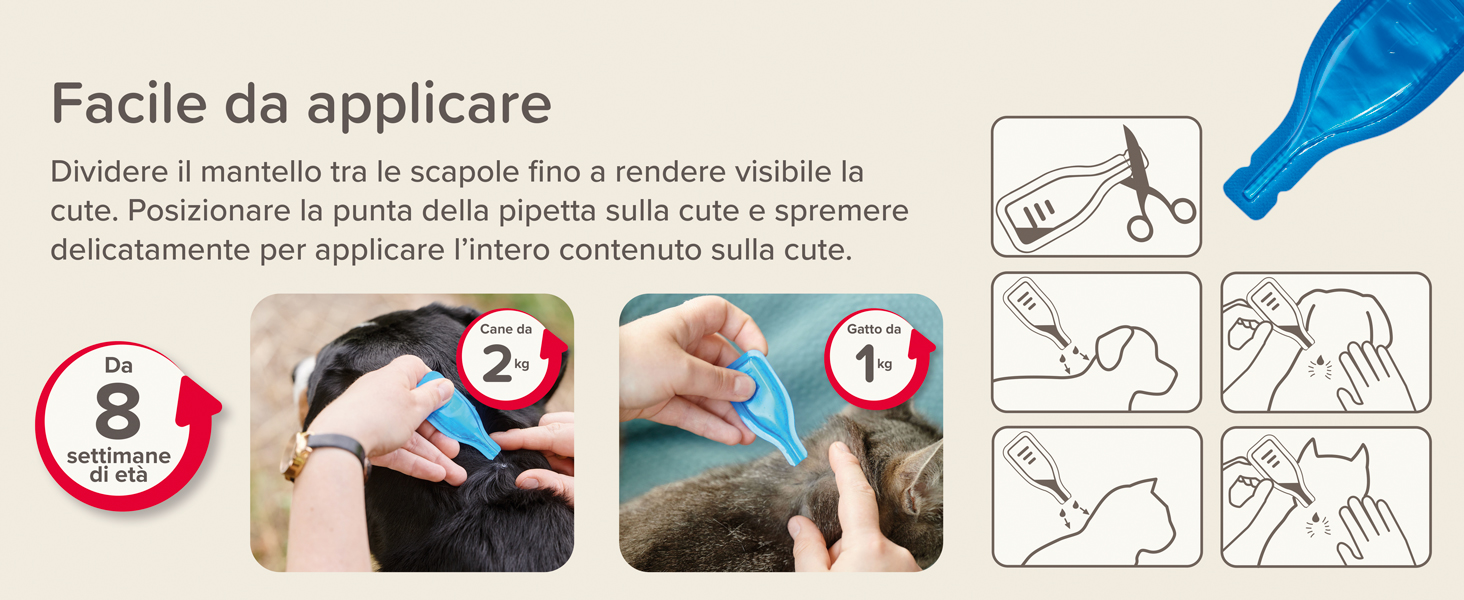 Facile da applicare

Dividere il mantello tra le scapole fino a rendere visibile la cute. Posizionare la punta della pipetta sulla cute e spremere delicatamente per applicare l'intero contenuto sulla cute.

Da
8
settimane
di età

Cane da
2 kg

Gatto da
1 kg