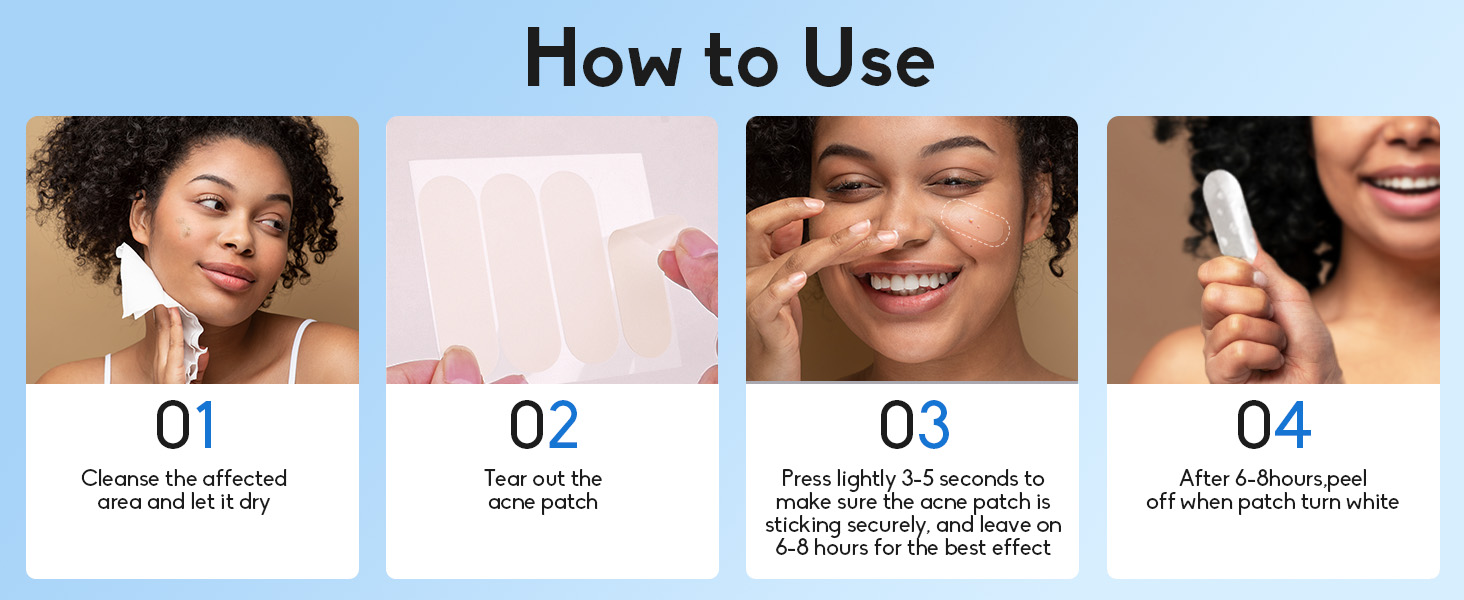 How to Use

01
Cleanse the affected area and let it dry

02
Tear out the acne patch

03
Press lightly 3-5 seconds to make sure the acne patch is sticking securely, and leave on 6-8 hours for the best effect

04
After 6-8hours,peel off when patch turn white