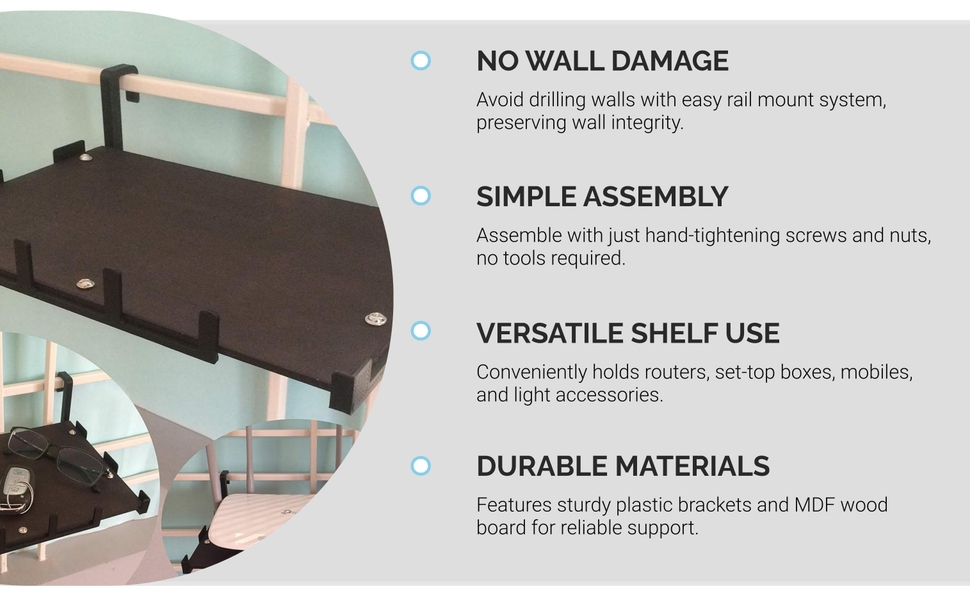 NO WALL DAMAGE

Avoid drilling walls with easy rail mount system, preserving wall integrity.

SIMPLE ASSEMBLY

Assemble with just hand-tightening screws and nuts, no tools required.

VERSATILE SHELF USE

Conveniently holds routers, set-top boxes, mobiles, and light accessories.

DURABLE MATERIALS

Features sturdy plastic brackets and MDF wood board for reliable support.