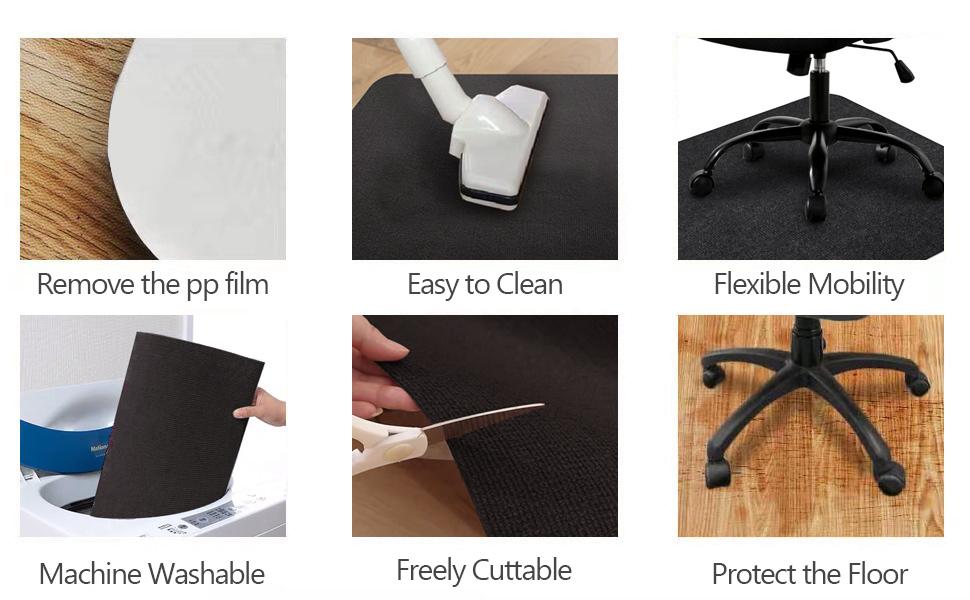 Remove the pp film

Easy to Clean

Flexible Mobility

Machine Washable

Freely Cuttable

Protect the Floor