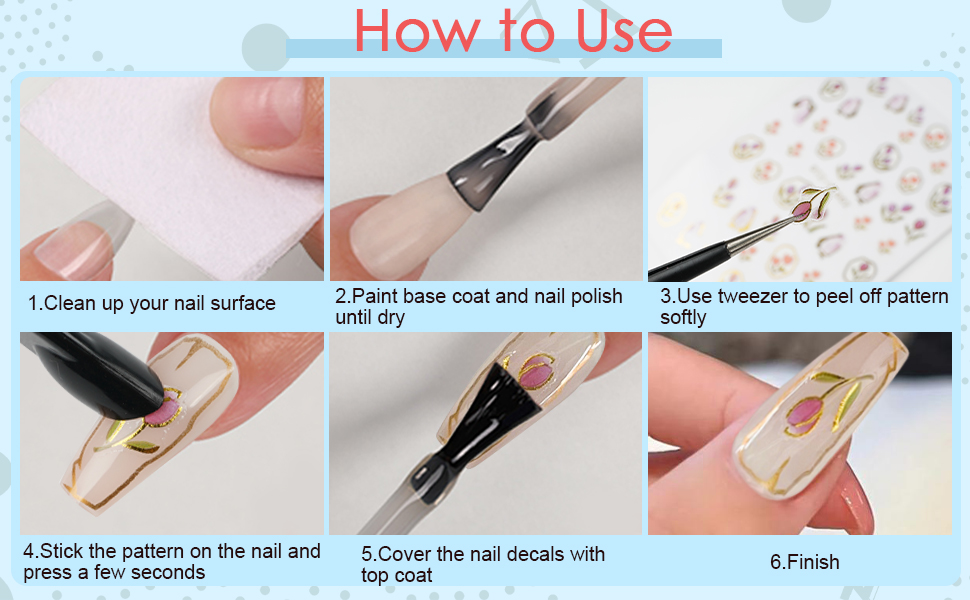 How to Use

1.Clean up your nail surface

2.Paint base coat and nail polish until dry

3.Use tweezer to peel off pattern softly

4.Stick the pattern on the nail and press a few seconds

5.Cover the nail decals with top coat

6.Finish