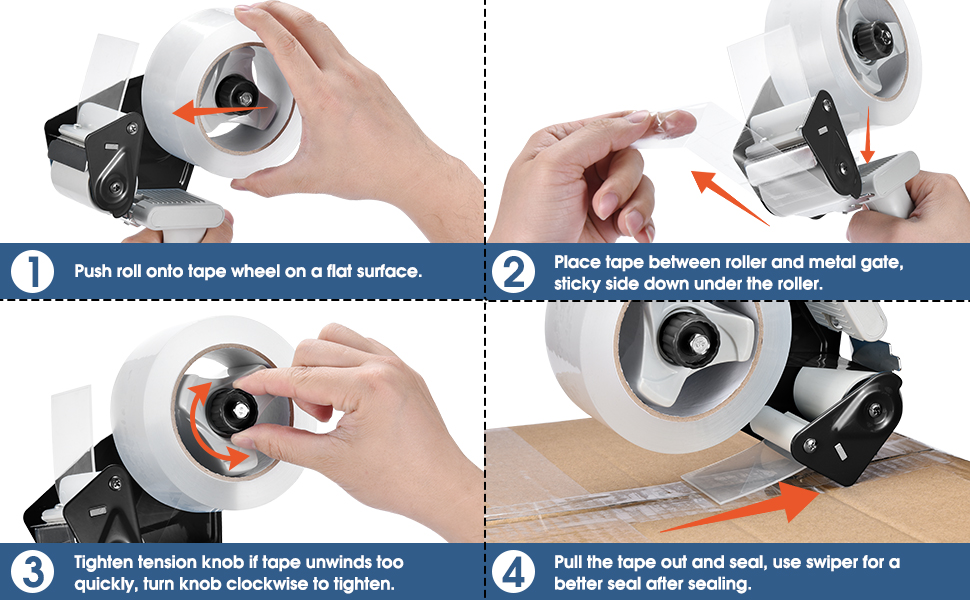 1 Push roll onto tape wheel on a flat surface.

2 Place tape between roller and metal gate, sticky side down under the roller.

3 Tighten tension knob if tape unwinds too quickly, turn knob clockwise to tighten.

4 Pull the tape out and seal, use swiper for a better seal after sealing.