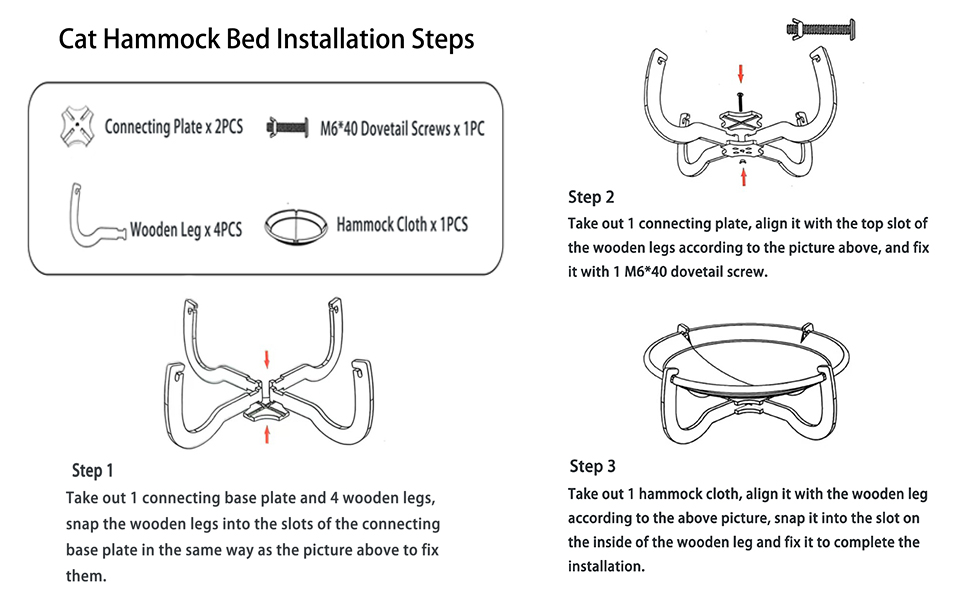 Cat Hammock Bed Installation Steps

Connecting Plate x 2PCS
M6*40 Dovetail Screws x 1PC
Wooden Leg x 4PCS
Hammock Cloth x 1PCS

Step 1
Take out 1 connecting base plate and 4 wooden legs, snap the wooden legs into the slots of the connecting base plate in the same way as the picture above to fix them.

Step 2
Take out 1 connecting plate, align it with the top slot of the wooden legs according to the picture above, and fix it with 1 M6*40 dovetail screw.

Step 3
Take out 1 hammock cloth, align it with the wooden leg according to the above picture, snap it into the slot on the inside of the wooden leg and fix it to complete the installation.