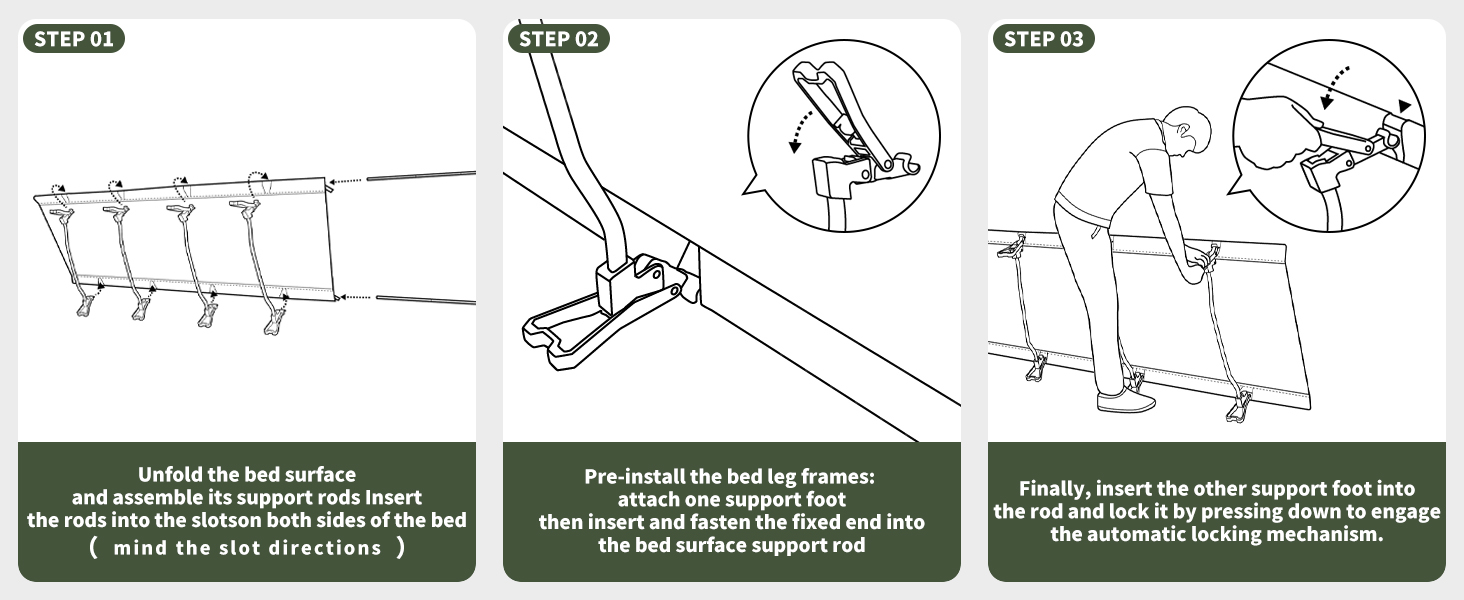 STEP 01

Unfold the bed surface and assemble its support rods Insert the rods into the slotson both sides of the bed （ mind the slot directions ）

STEP 02

Pre-install the bed leg frames: attach one support foot then insert and fasten the fixed end into the bed surface support rod

STEP 03

Finally, insert the other support foot into the rod and lock it by pressing down to engage the automatic locking mechanism.