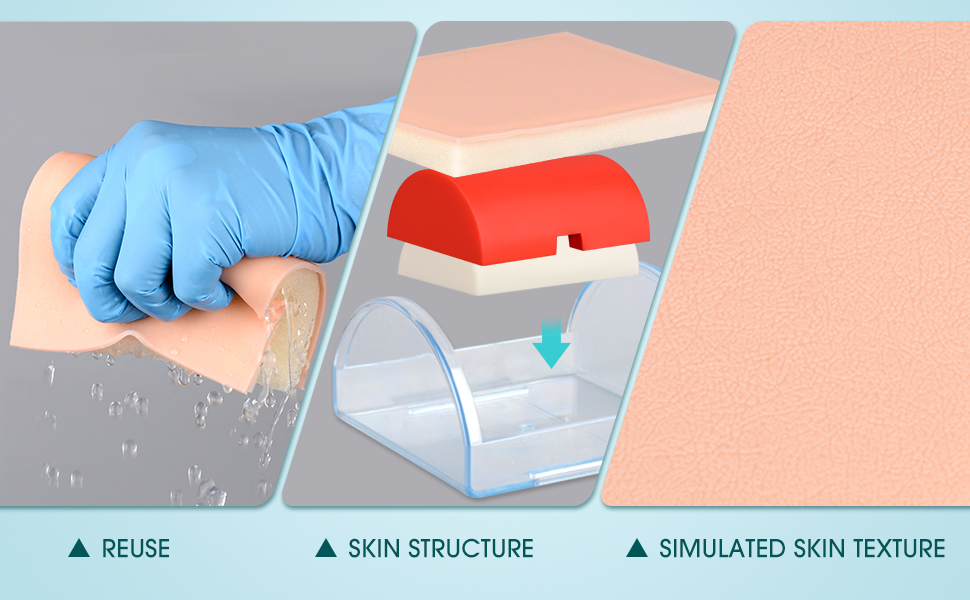 ▲ REUSE

▲ SKIN STRUCTURE

▲ SIMULATED SKIN TEXTURE