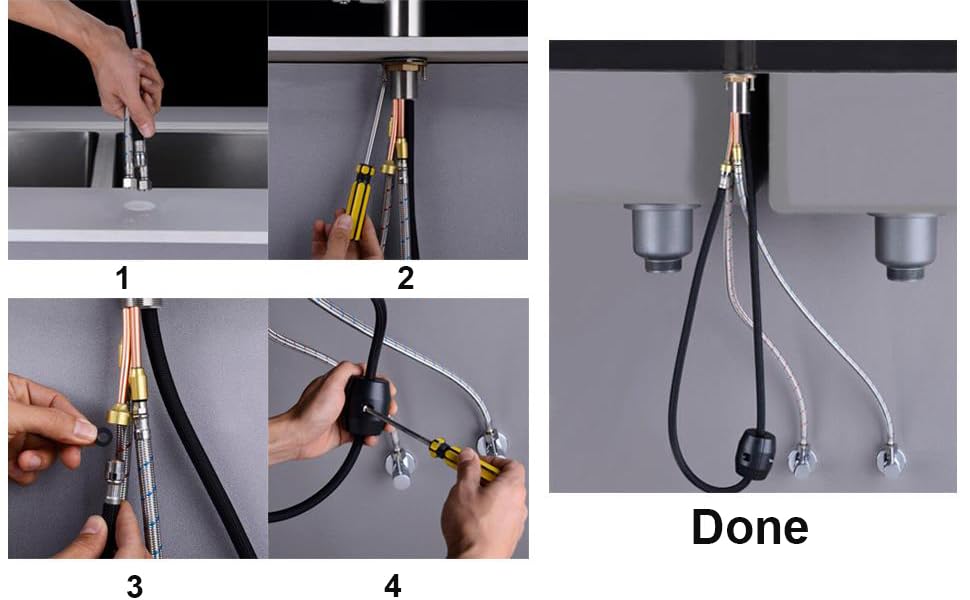 1

2

3

4

Done