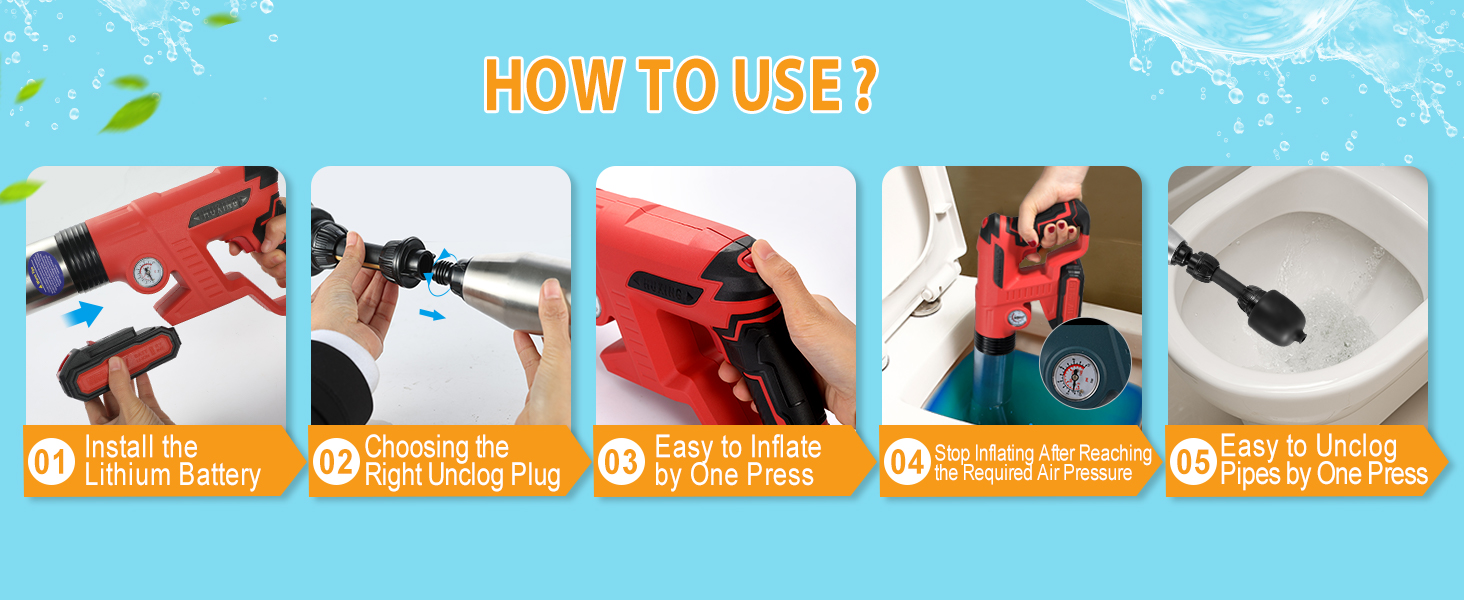 HOW TO USE ?

01 Install the Lithium Battery

02 Choosing the Right Unclog Plug

03 Easy to Inflate by One Press

04 Stop Inflating After Reaching the Required Air Pressure

05 Easy to Unclog Pipes by One Press