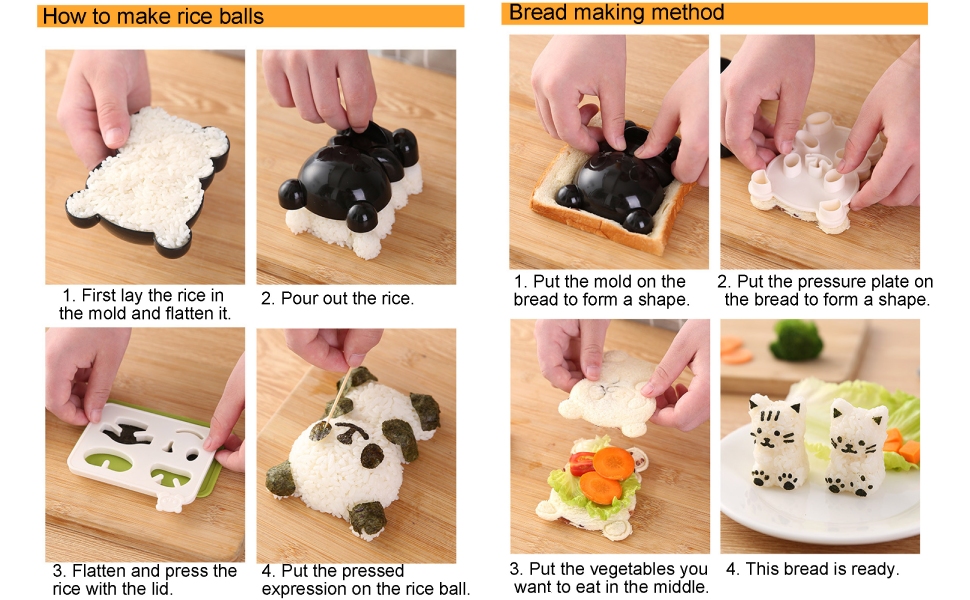 How to make rice balls

1. First lay the rice in the mold and flatten it.

2. Pour out the rice.

3. Flatten and press the rice with the lid.

4. Put the pressed expression on the rice ball.

Bread making method

1. Put the mold on the bread to form a shape.

2. Put the pressure plate on the bread to form a shape.

3. Put the vegetables you want to eat in the middle.

4. This bread is ready.