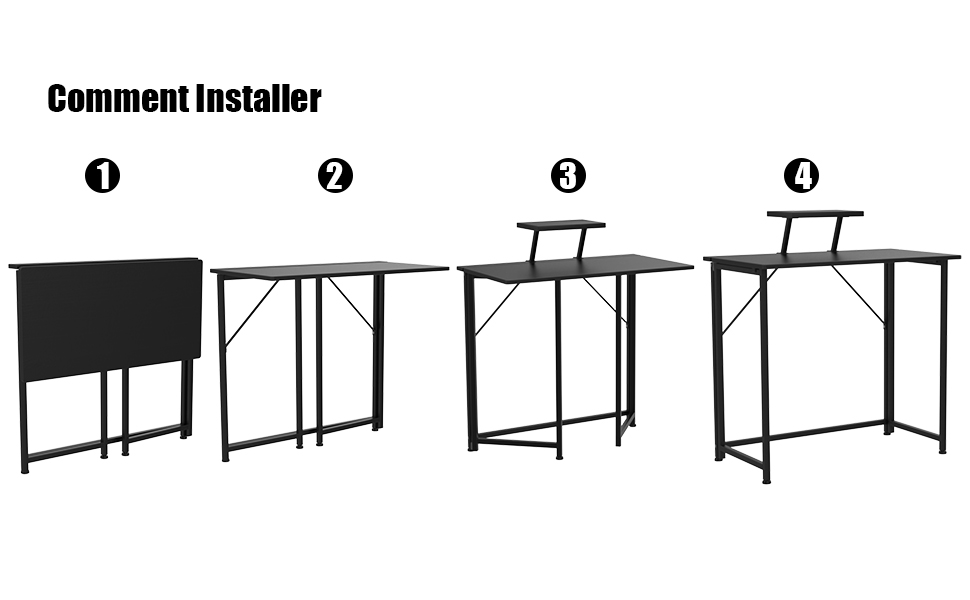 Comment Installer

1

2

3

4