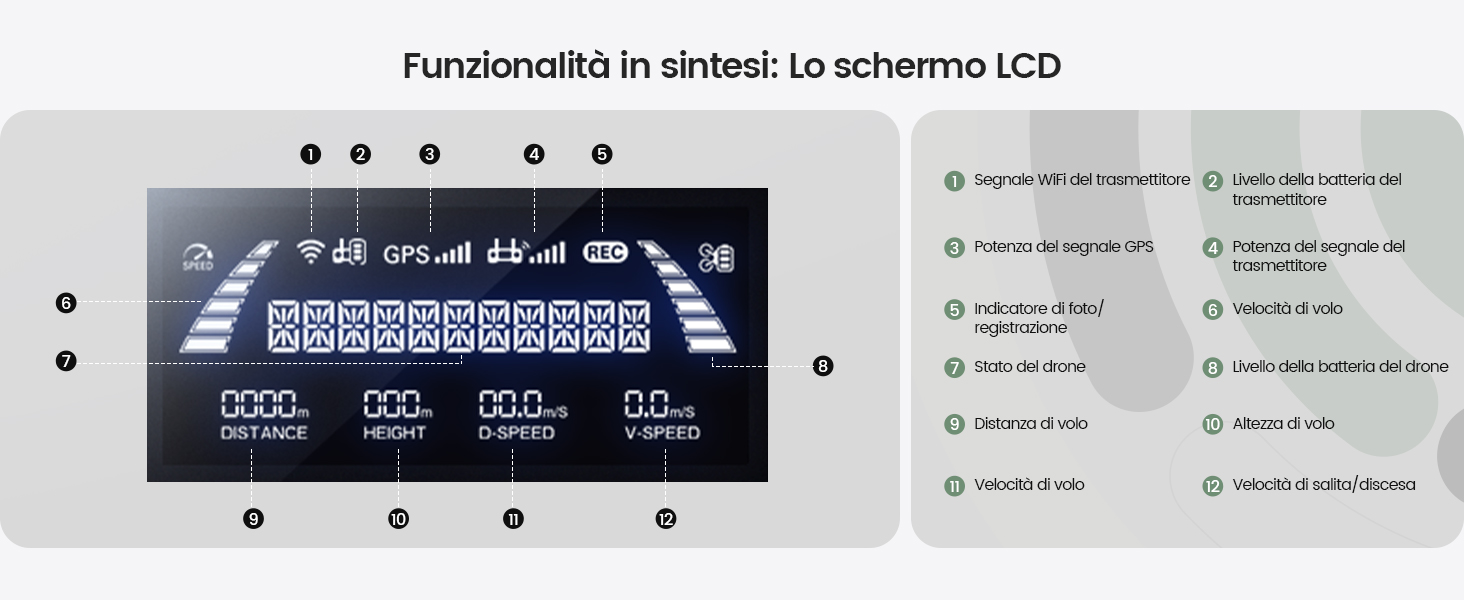 Funzionalità in sintesi: Lo schermo LCD

1 2 3 4 5

SPEED GPS REC

6

7

8

0000m DISTANCE 000m HEIGHT 00.0m/S D-SPEED 0.0m/S V-SPEED

9 10 11 12

1 Segnale WiFi del trasmettitore
2 Livello della batteria del trasmettitore
3 Potenza del segnale GPS
4 Potenza del segnale del trasmettitore
5 Indicatore di foto/ registrazione
6 Velocità di volo
7 Stato del drone
8 Livello della batteria del drone
9 Distanza di volo
10 Altezza di volo
11 Velocità di volo
12 Velocità di salita/discesa