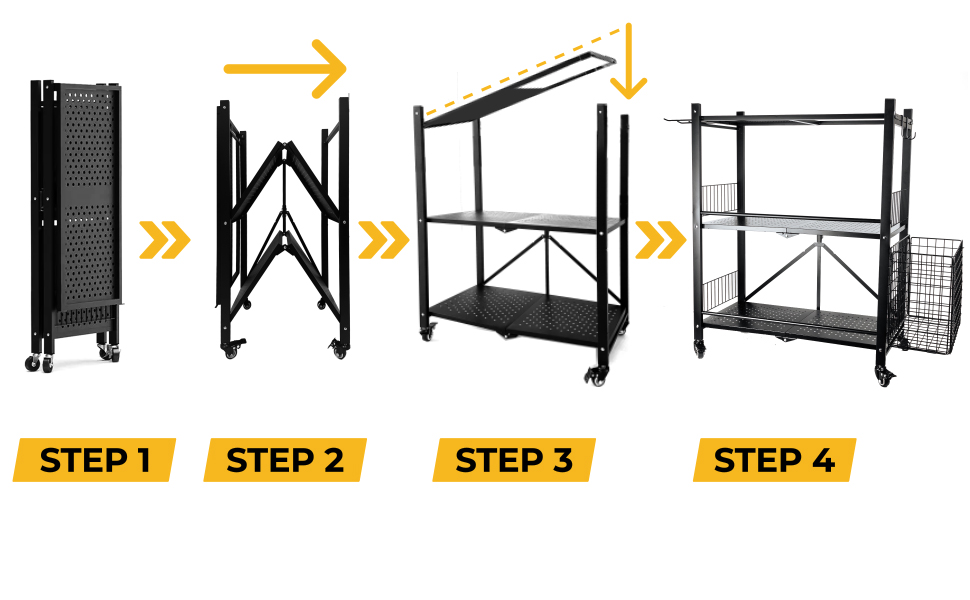 STEP 1

STEP 2

STEP 3

STEP 4