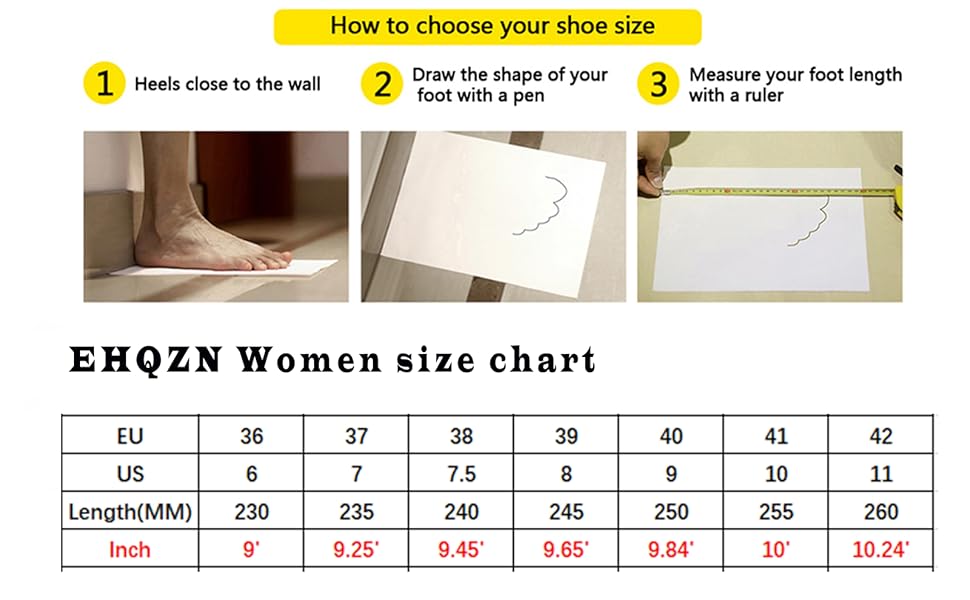 How to choose your shoe size

1 Heels close to the wall

2 Draw the shape of your foot with a pen

3 Measure your foot length with a ruler

EHQZN Women size chart

| EU | 36 | 37 | 38 | 39 | 40 | 41 | 42 |
|---|---|---|---|---|---|---|---|
| US | 6 | 7 | 7.5 | 8 | 9 | 10 | 11 |
| Length(MM) | 230 | 235 | 240 | 245 | 250 | 255 | 260 |
| Inch | 9' | 9.25' | 9.45' | 9.65' | 9.84' | 10' | 10.24' |