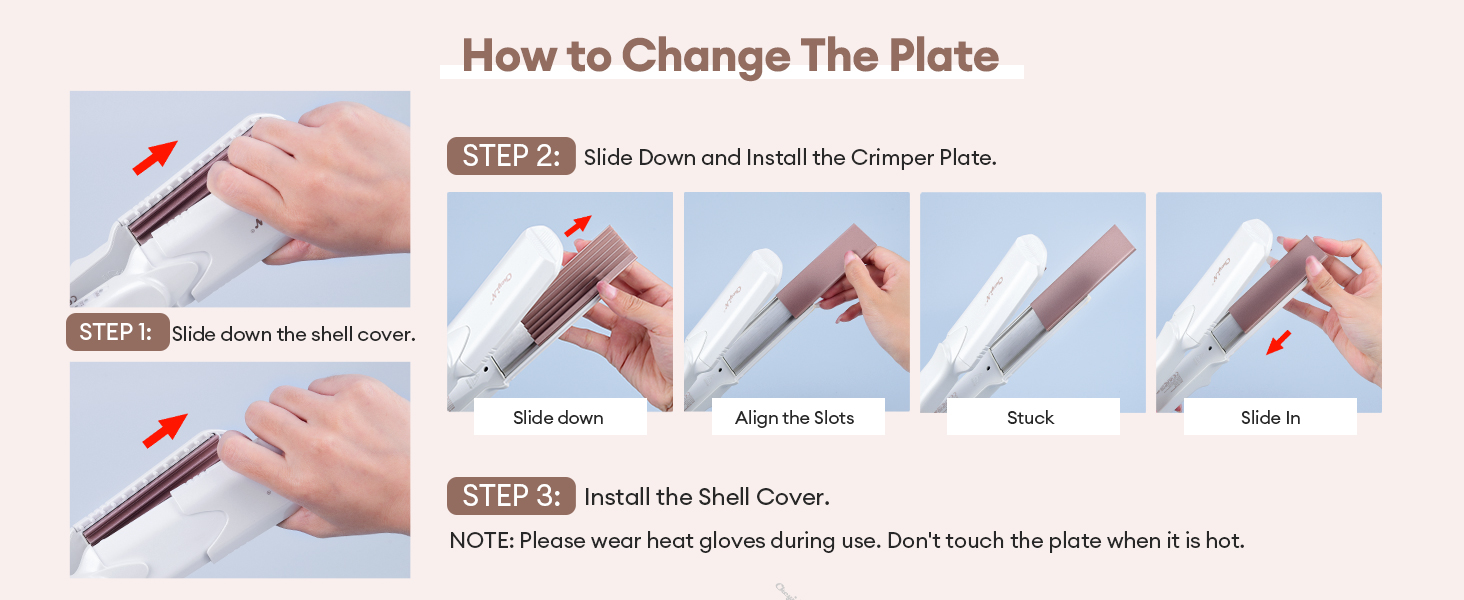 How to Change The Plate

STEP 1: Slide down the shell cover.

STEP 2: Slide Down and Install the Crimper Plate.

Slide down

Align the Slots

Stuck

Slide In

STEP 3: Install the Shell Cover.

NOTE: Please wear heat gloves during use. Don't touch the plate when it is hot.