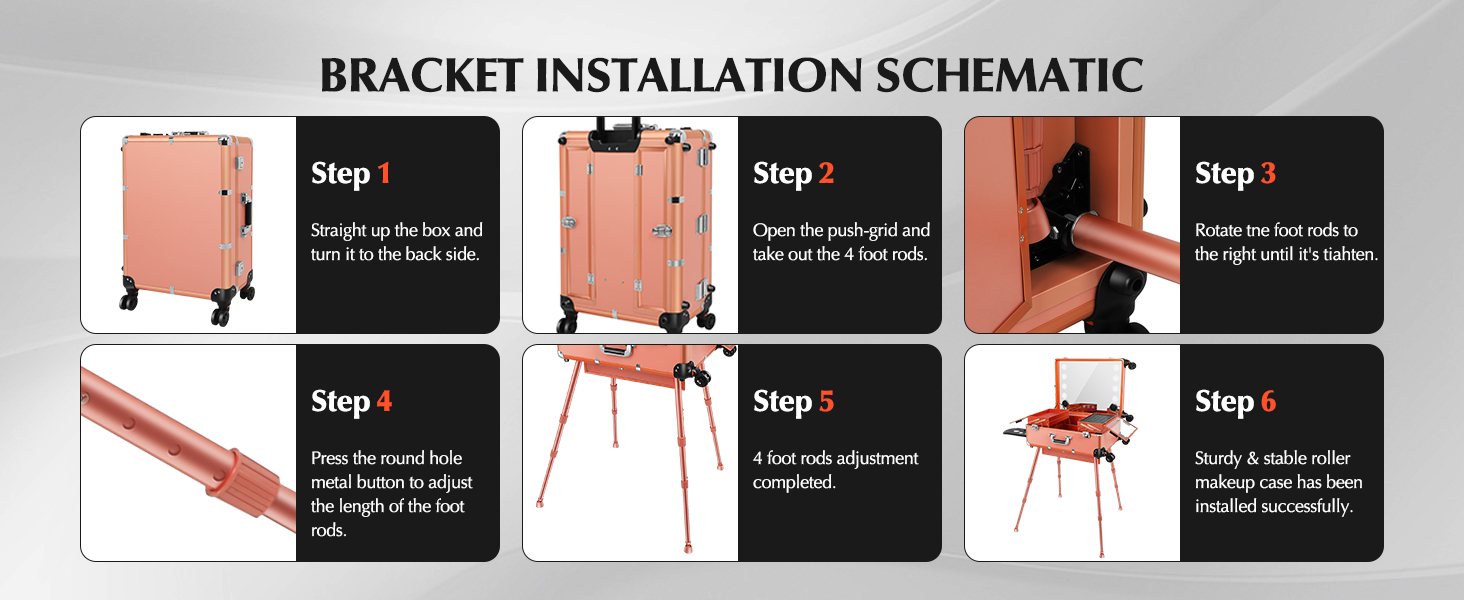 BRACKET INSTALLATION SCHEMATIC

Step 1

Straight up the box and turn it to the back side.

Step 2

Open the push-grid and take out the 4 foot rods.

Step 3

Rotate tne foot rods to the right until it's tiahten.

Step 4

Press the round hole metal button to adjust the length of the foot rods.

Step 5

4 foot rods adjustment completed.

Step 6

Sturdy & stable roller makeup case has been installed successfully.