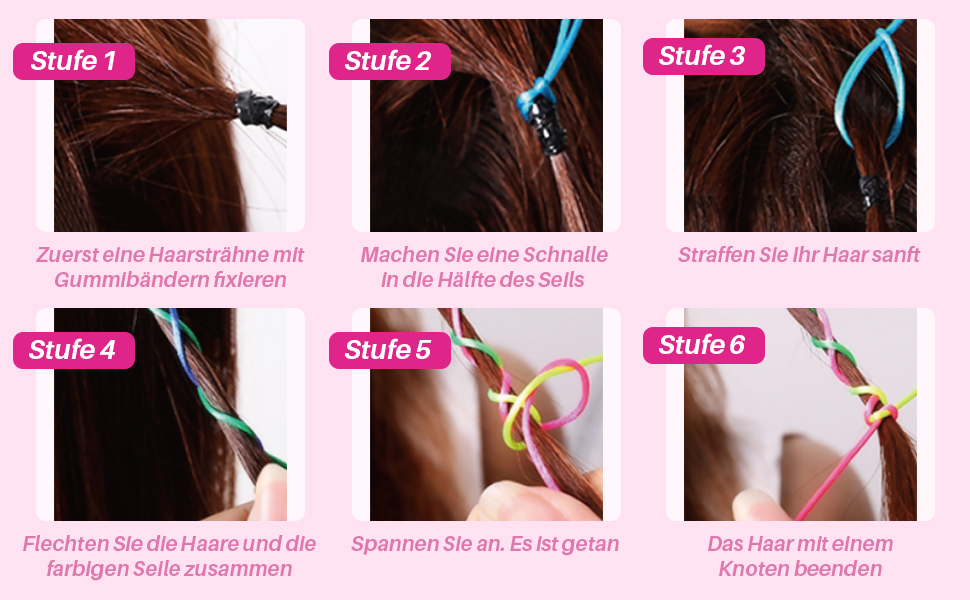 Stufe 1

Zuerst eine Haarsträhne mit Gummibändern fixieren

Stufe 2

Machen Sie eine Schnalle in die Hälfte des Seils

Stufe 3

Straffen Sie Ihr Haar sanft

Stufe 4

Flechten Sie die Haare und die farbigen Seile zusammen

Stufe 5

Spannen Sie an. Es ist getan

Stufe 6

Das Haar mit einem Knoten beenden