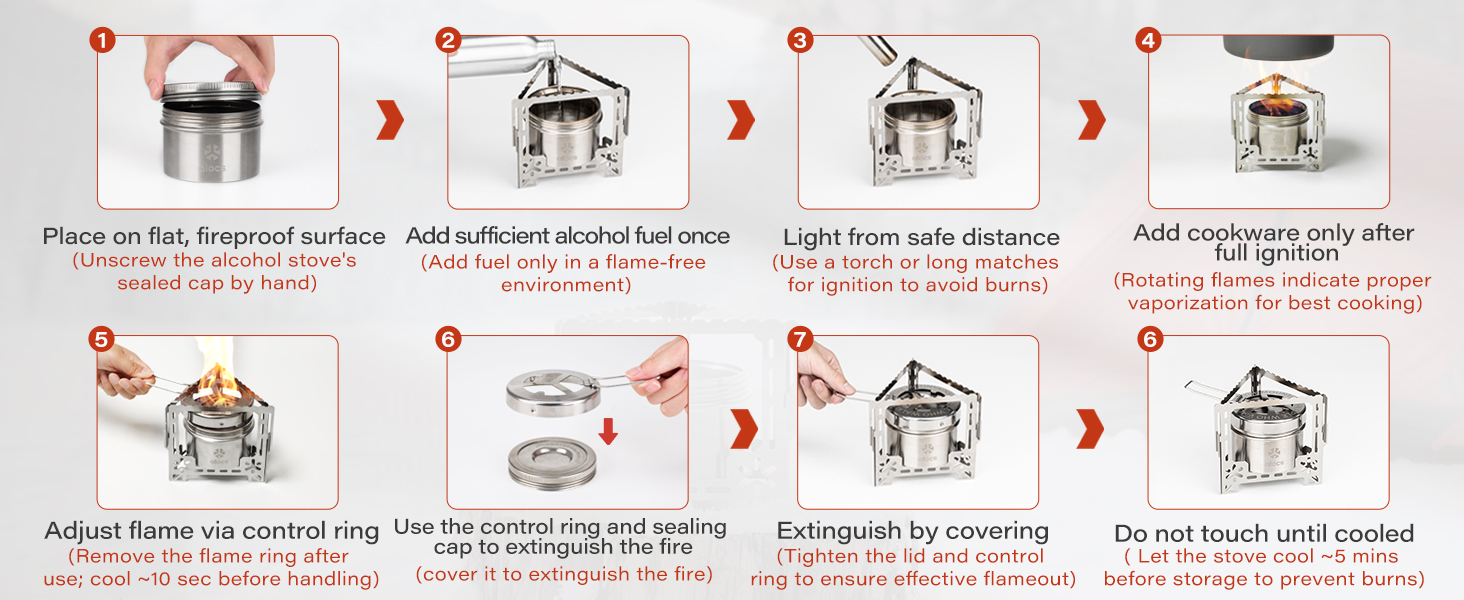 1
Place on flat, fireproof surface
(Unscrew the alcohol stove's sealed cap by hand)

2
Add sufficient alcohol fuel once
(Add fuel only in a flame-free environment)

3
Light from safe distance
(Use a torch or long matches for ignition to avoid burns)

4
Add cookware only after full ignition
(Rotating flames indicate proper vaporization for best cooking)

5
Adjust flame via control ring
(Remove the flame ring after use; cool ~10 sec before handling)

6
Use the control ring and sealing cap to extinguish the fire
(cover it to extinguish the fire)

7
Extinguish by covering
(Tighten the lid and control ring to ensure effective flameout)

6
Do not touch until cooled
( Let the stove cool ~5 mins before storage to prevent burns)