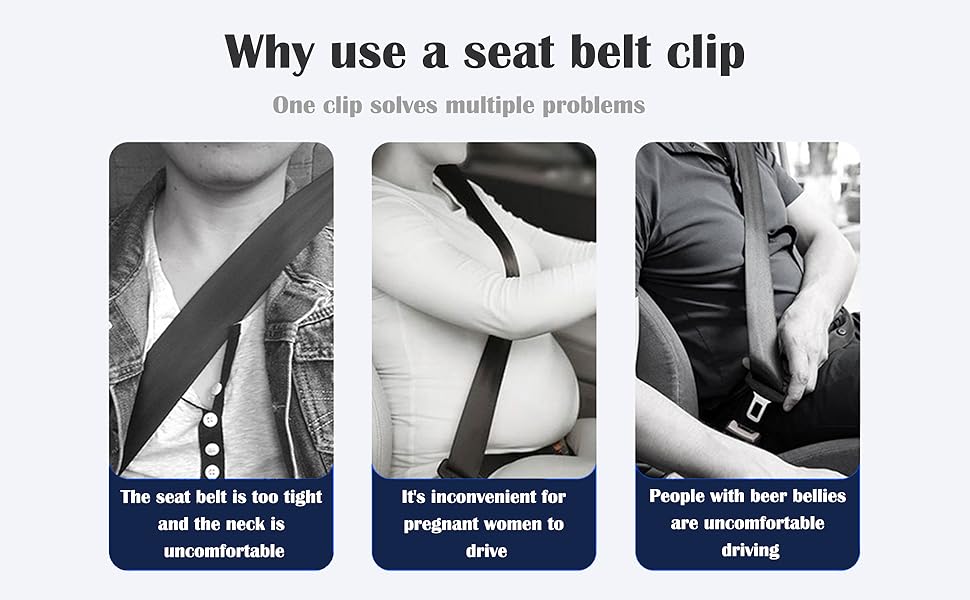 Why use a seat belt clip

One clip solves multiple problems

The seat belt is too tight and the neck is uncomfortable

It's inconvenient for pregnant women to drive

People with beer bellies are uncomfortable driving