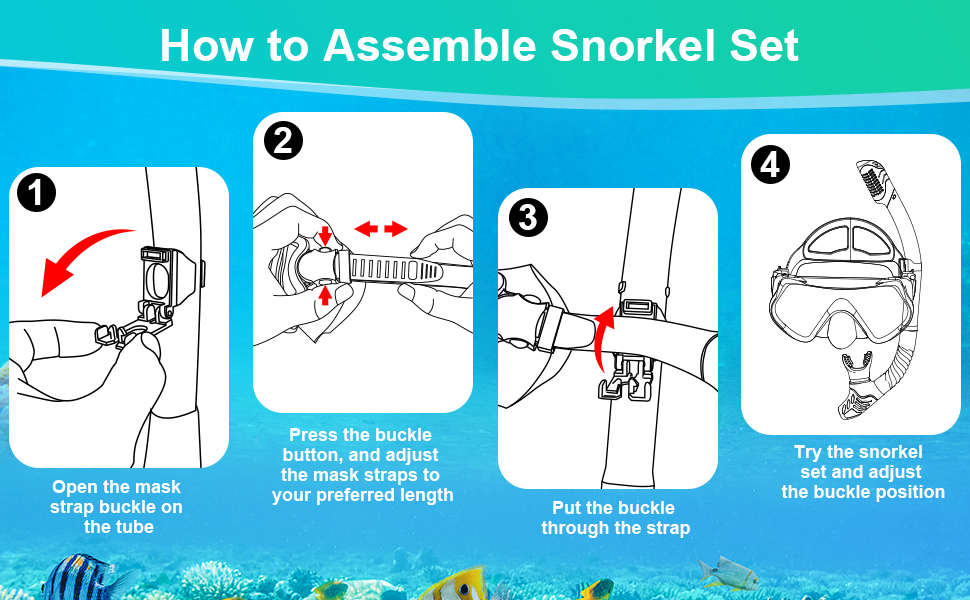 How to Assemble Snorkel Set

1

Open the mask strap buckle on the tube

2

Press the buckle button, and adjust the mask straps to your preferred length

3

Put the buckle through the strap

4

Try the snorkel set and adjust the buckle position