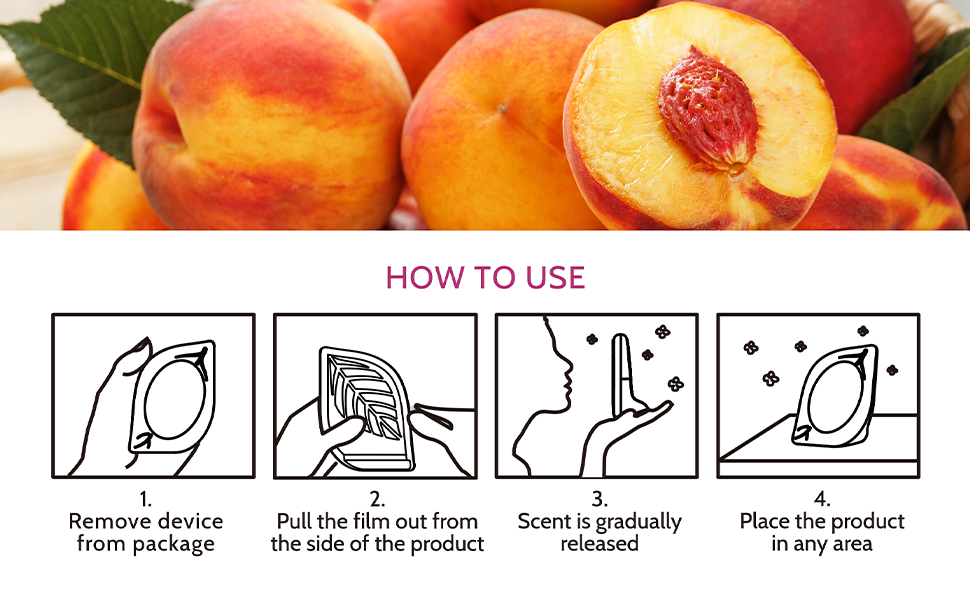 HOW TO USE

1.
Remove device from package

2.
Pull the film out from the side of the product

3.
Scent is gradually released

4.
Place the product in any area